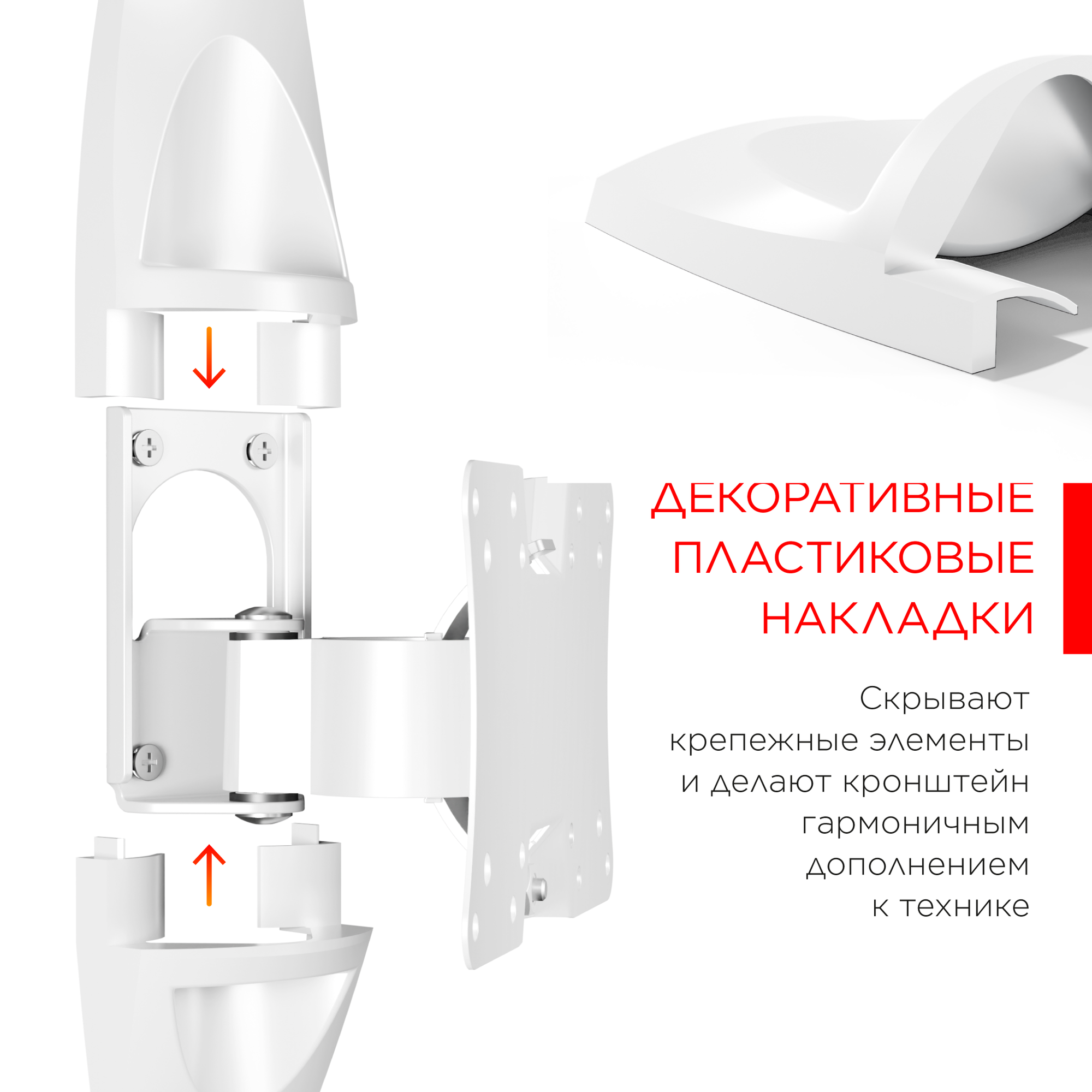 ДЕКОРАТИВНЫЕ ПЛАСТИКОВЫЕ НАКЛАДКИ

Скрывают крепежные элементы и делают кронштейн гармоничным дополнением к технике