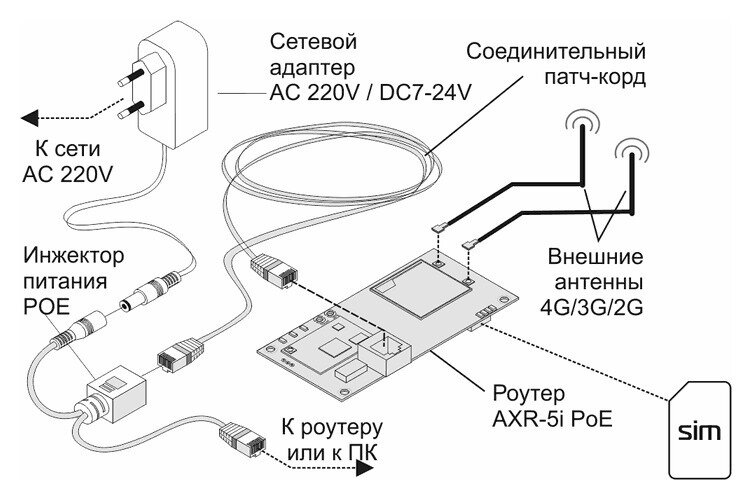 Сетевой адаптер AC 220V / DC7-24V

Соединительный патч-корд

К сети AC 220V

Инжектор питания POE

Внешние антенны 4G/3G/2G

Роутер AXR-5i PoE

К роутеру или к ПК

sim