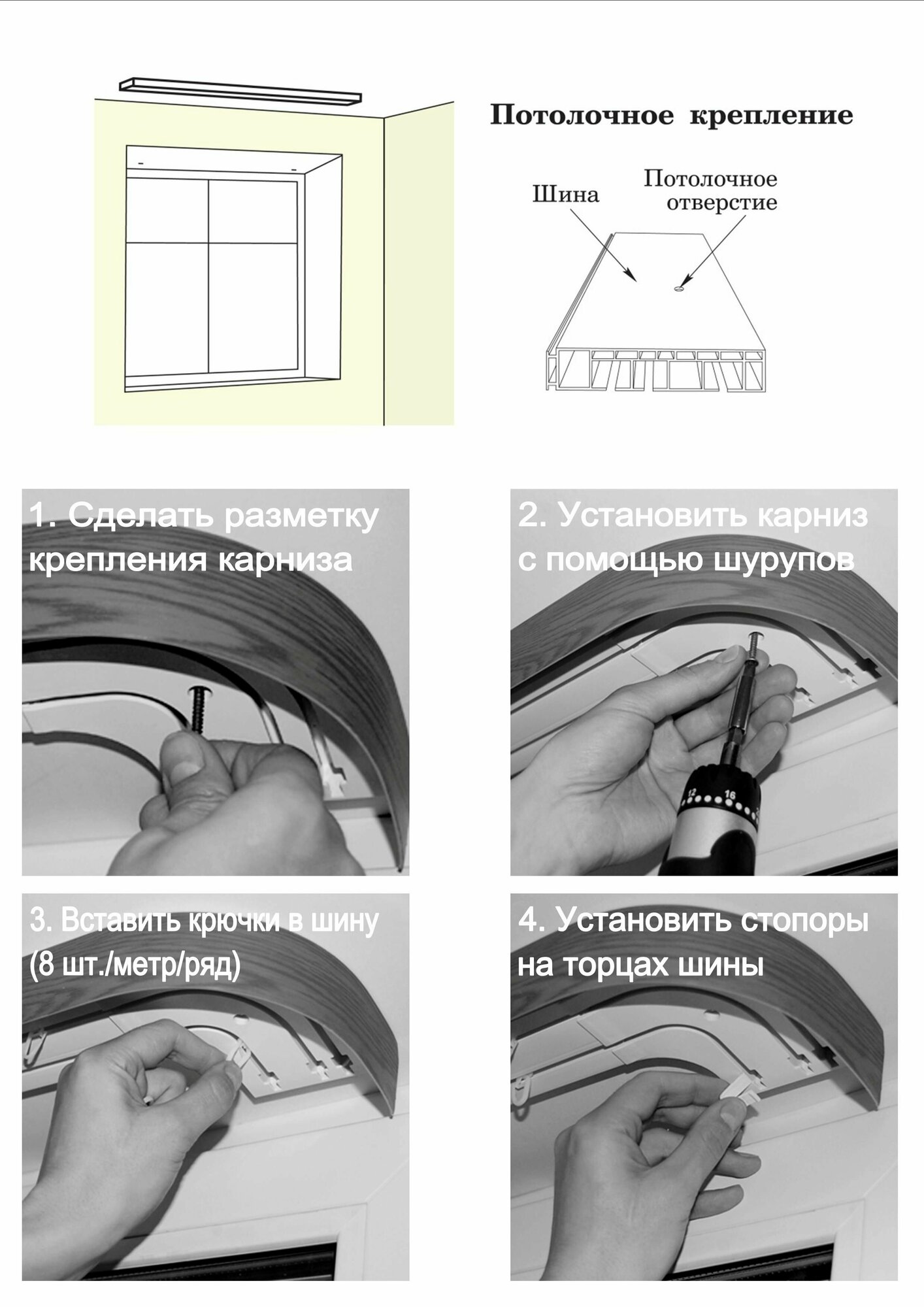 Потолочное крепление

Шина

Потолочное отверстие

1. Сделать разметку крепления карниза

2. Установить карниз с помощью шурупов

12 16

3. Вставить крючки в шину (8 шт./метр/ряд)

4. Установить стопоры на торцах шины