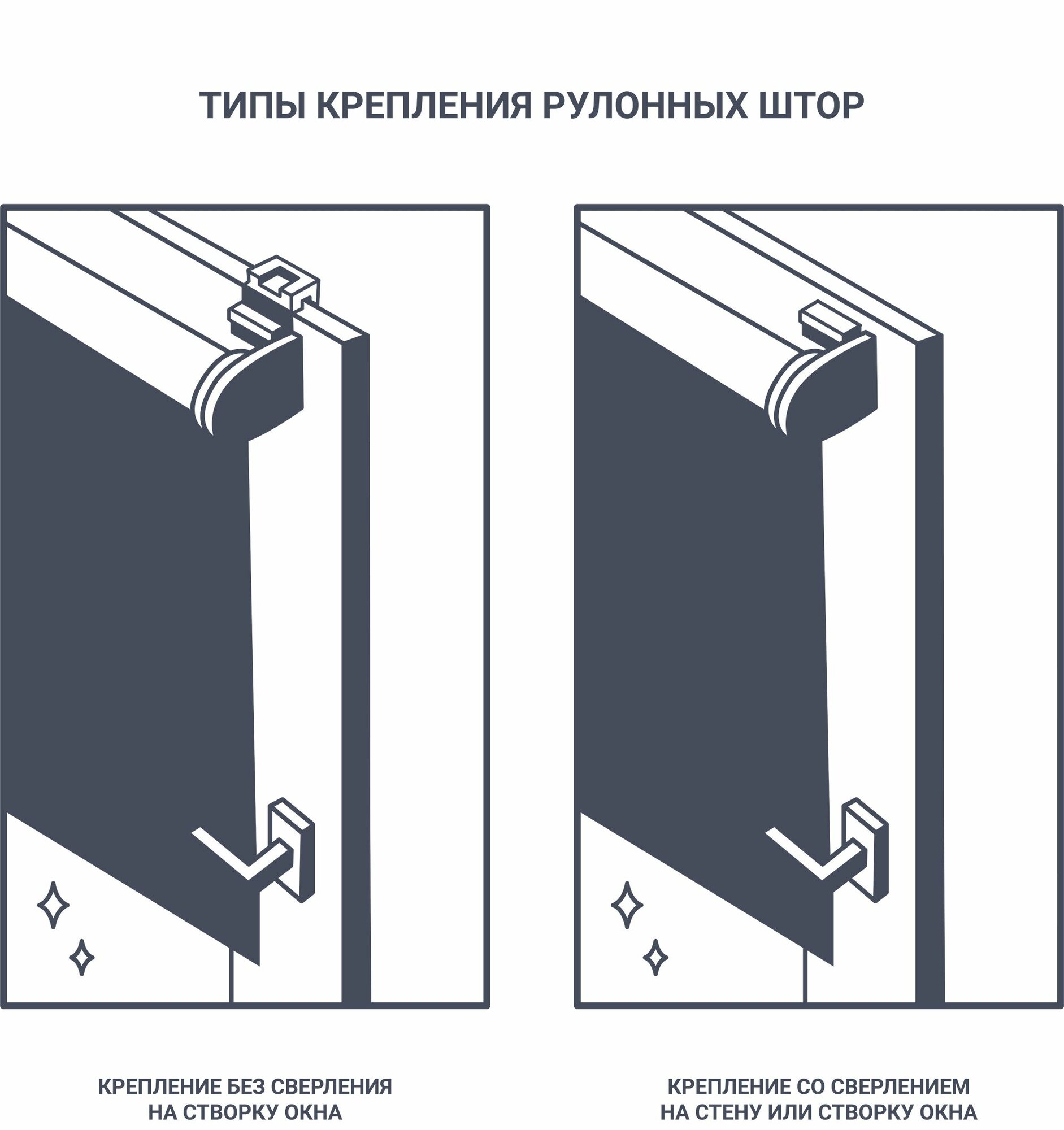 ТИПЫ КРЕПЛЕНИЯ РУЛОННЫХ ШТОР

КРЕПЛЕНИЕ БЕЗ СВЕРЛЕНИЯ НА СТВОРКУ ОКНА

КРЕПЛЕНИЕ СО СВЕРЛЕНИЕМ НА СТЕНУ ИЛИ СТВОРКУ ОКНА