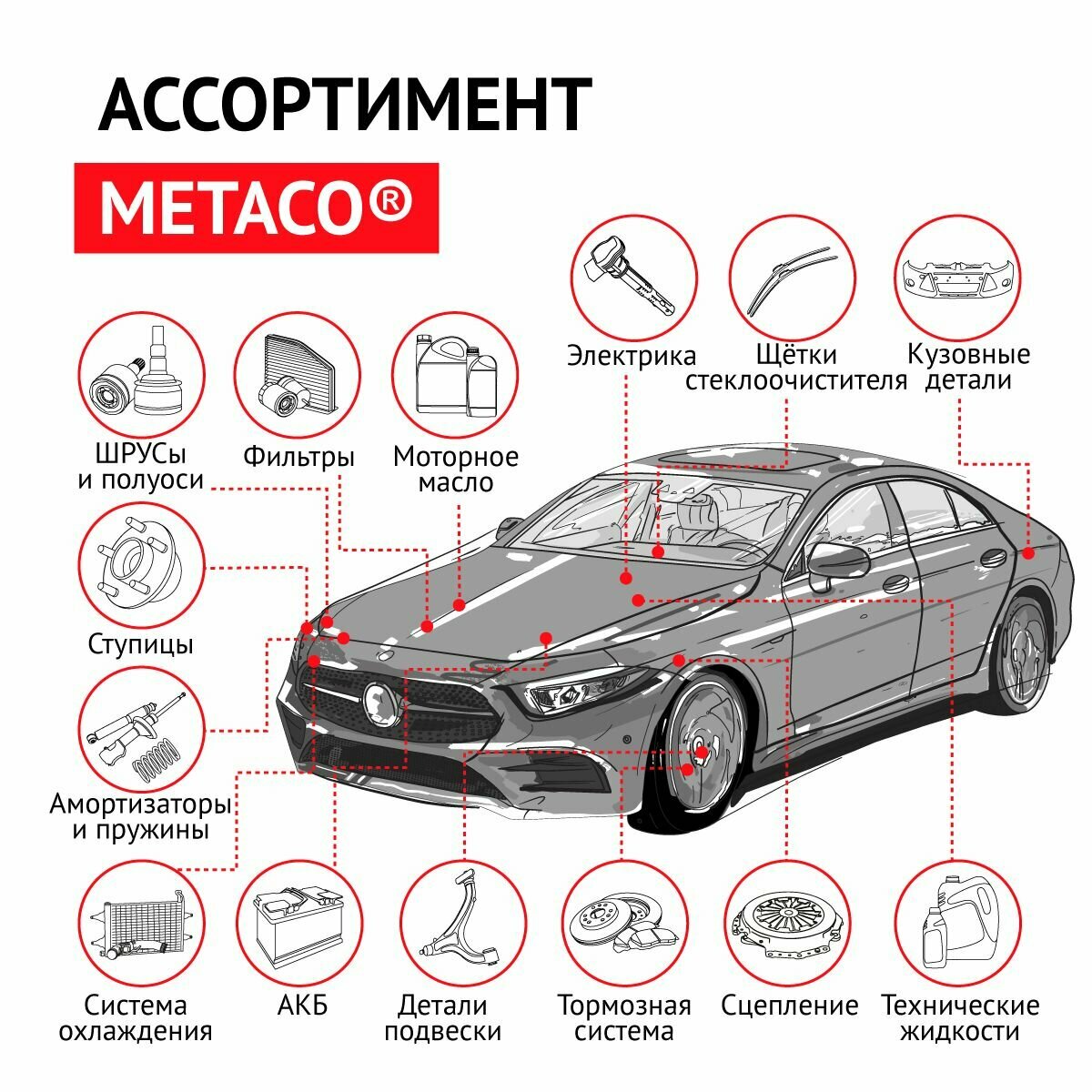 АССОРТИМЕНТ

METACO®

Электрика

Щётки стеклоочистителя

Кузовные детали

ШРУСы и полуоси

Фильтры

Моторное масло

Ступицы

Амортизаторы и пружины

Система охлаждения

АКБ

Детали подвески

Тормозная система

Сцепление

Технические жидкости