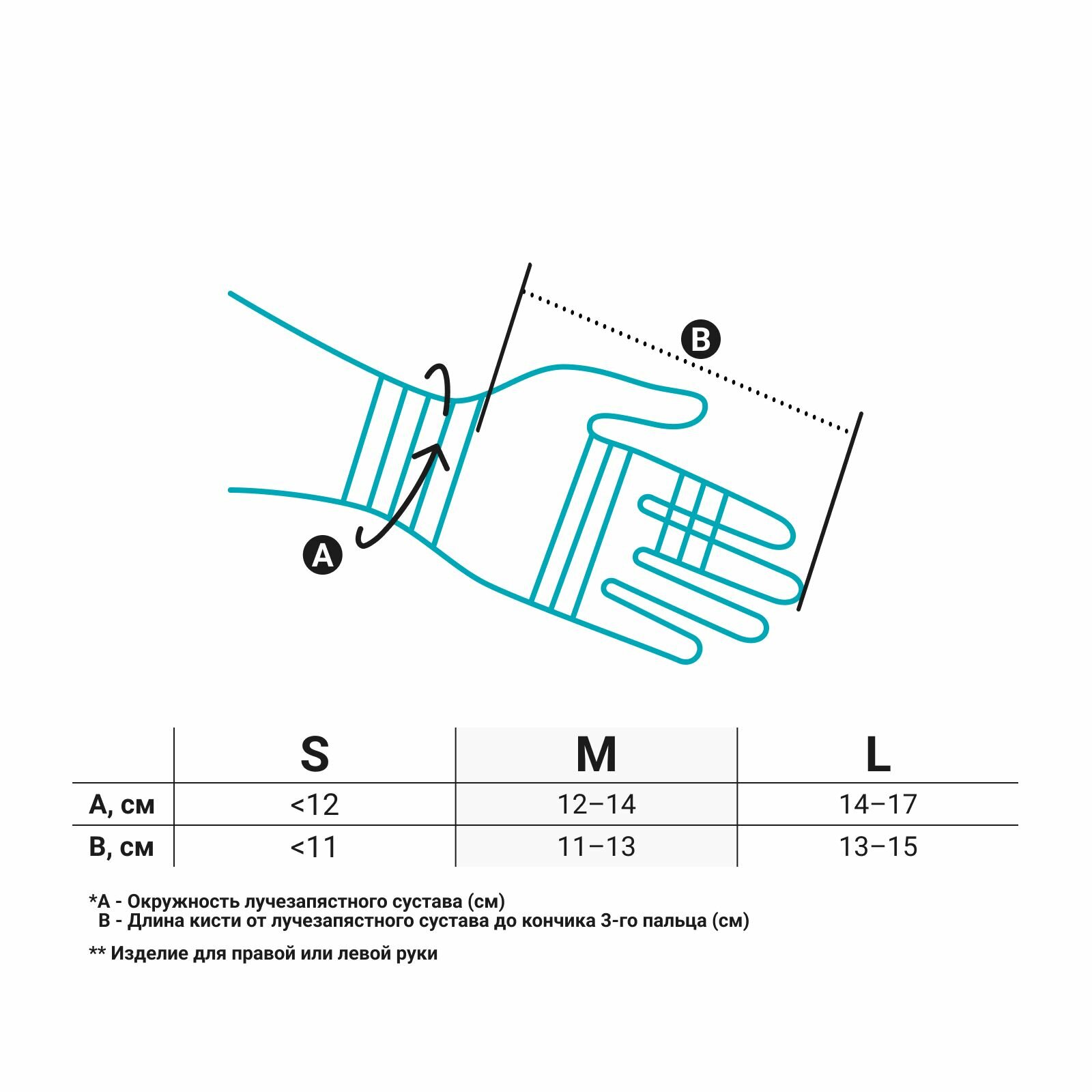 B

A

|  | S | M | L |
|---|---|---|---|
| A, см | <12 | 12–14 | 14–17 |
| B, см | <11 | 11–13 | 13–15 |

*A - Окружность лучезапястного сустава (см)
B - Длина кисти от лучезапястного сустава до кончика 3-го пальца (см)

** Изделие для правой или левой руки