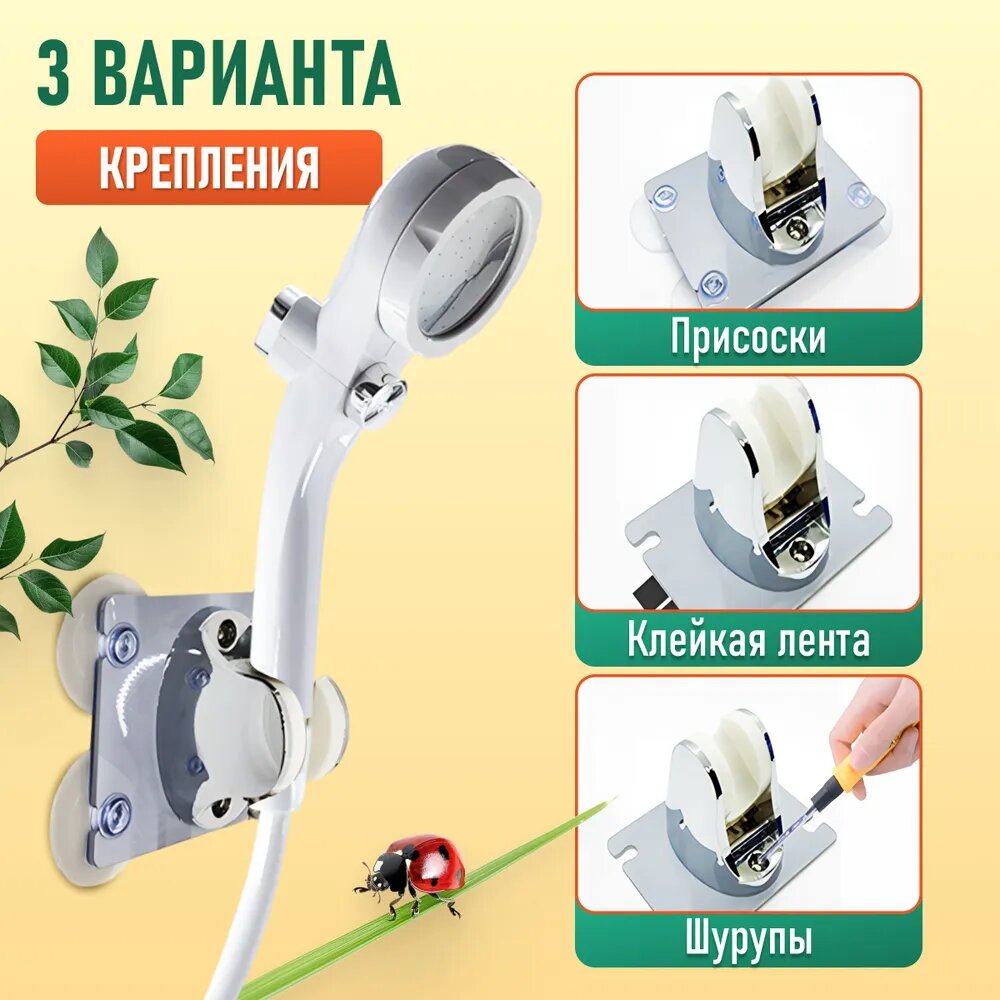 3 ВАРИАНТА

КРЕПЛЕНИЯ

Присоски

Клейкая лента

Шурупы