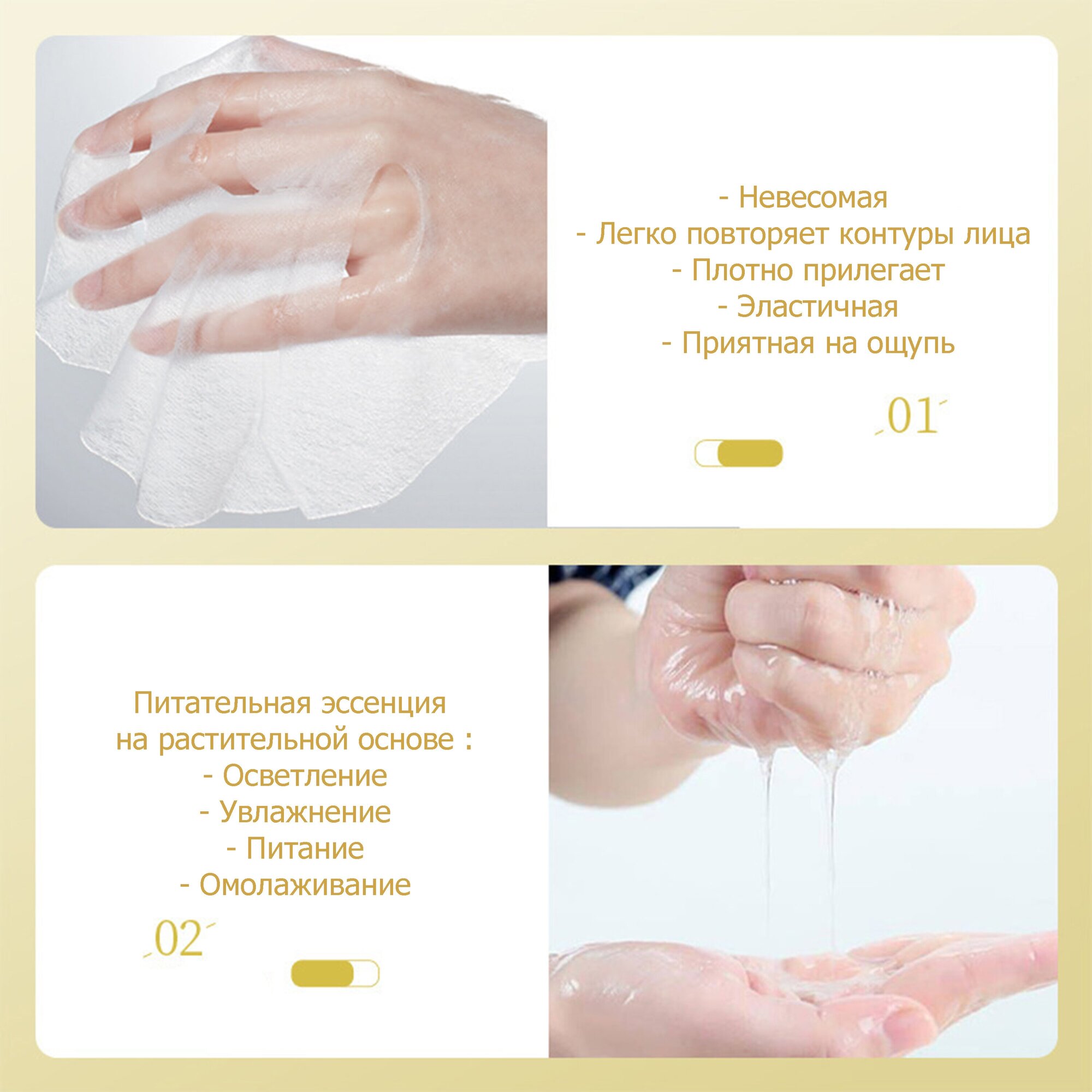 - Невесомая
- Легко повторяет контуры лица
- Плотно прилегает
- Эластичная
- Приятная на ощупь

01

Питательная эссенция на растительной основе :
- Осветление
- Увлажнение
- Питание
- Омолаживание

02