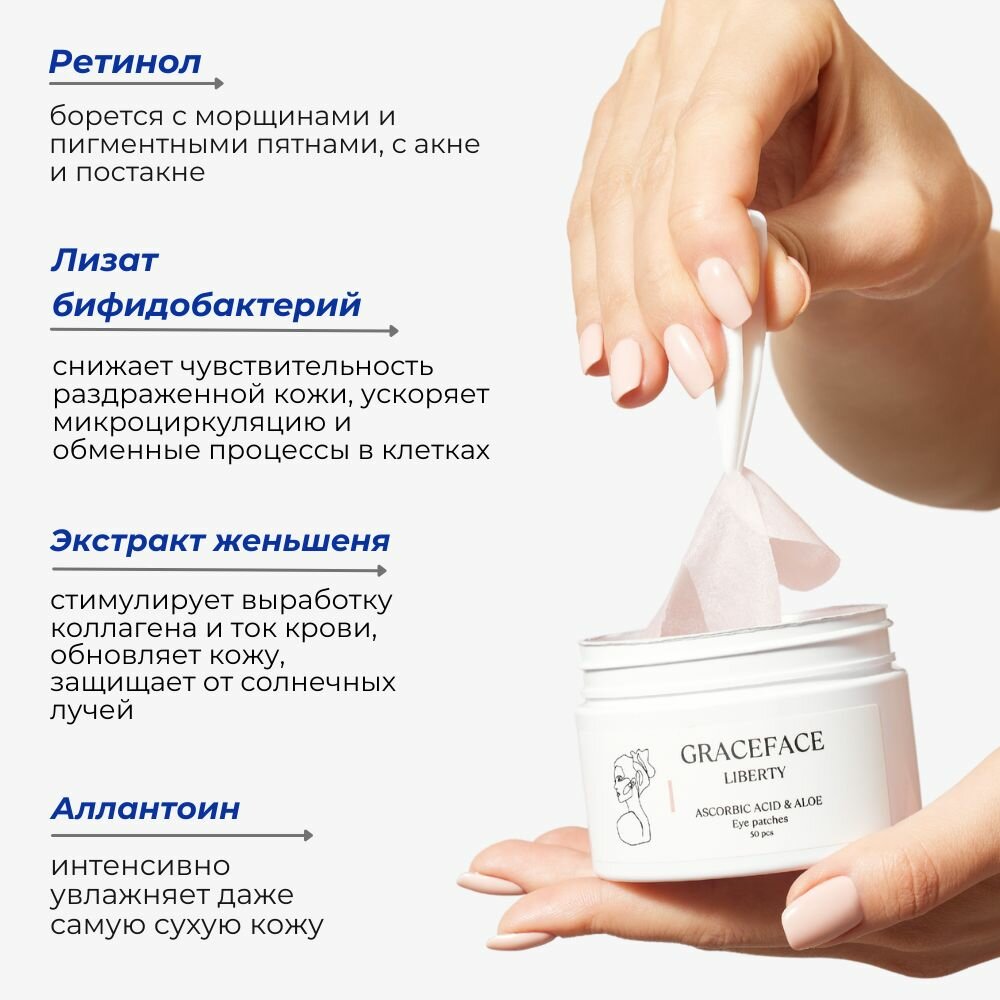 Ретинол

борется с морщинами и пигментными пятнами, с акне и постакне

Лизат бифидобактерий

снижает чувствительность раздраженной кожи, ускоряет микроциркуляцию и обменные процессы в клетках

Экстракт женьшеня

стимулирует выработку коллагена и ток крови, обновляет кожу, защищает от солнечных лучей

Аллантоин

интенсивно увлажняет даже самую сухую кожу

GRACEFACE
LIBERTY
ASCORBIC ACID & ALOE
Eye patches
50 pcs