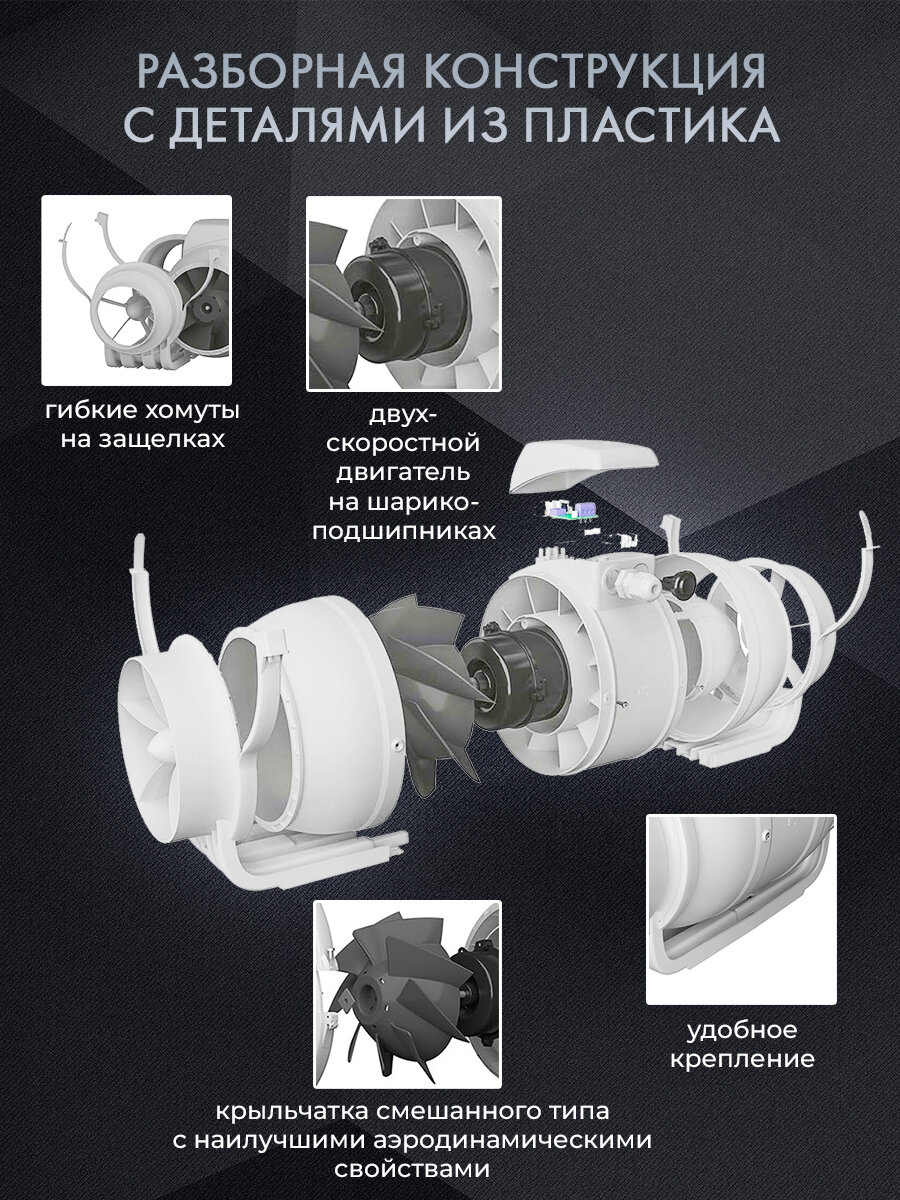 РАЗБОРНАЯ КОНСТРУКЦИЯ С ДЕТАЛЯМИ ИЗ ПЛАСТИКА

гибкие хомуты на защелках

двух-скоростной двигатель на шарико-подшипниках

удобное крепление

крыльчатка смешанного типа с наилучшими аэродинамическими свойствами