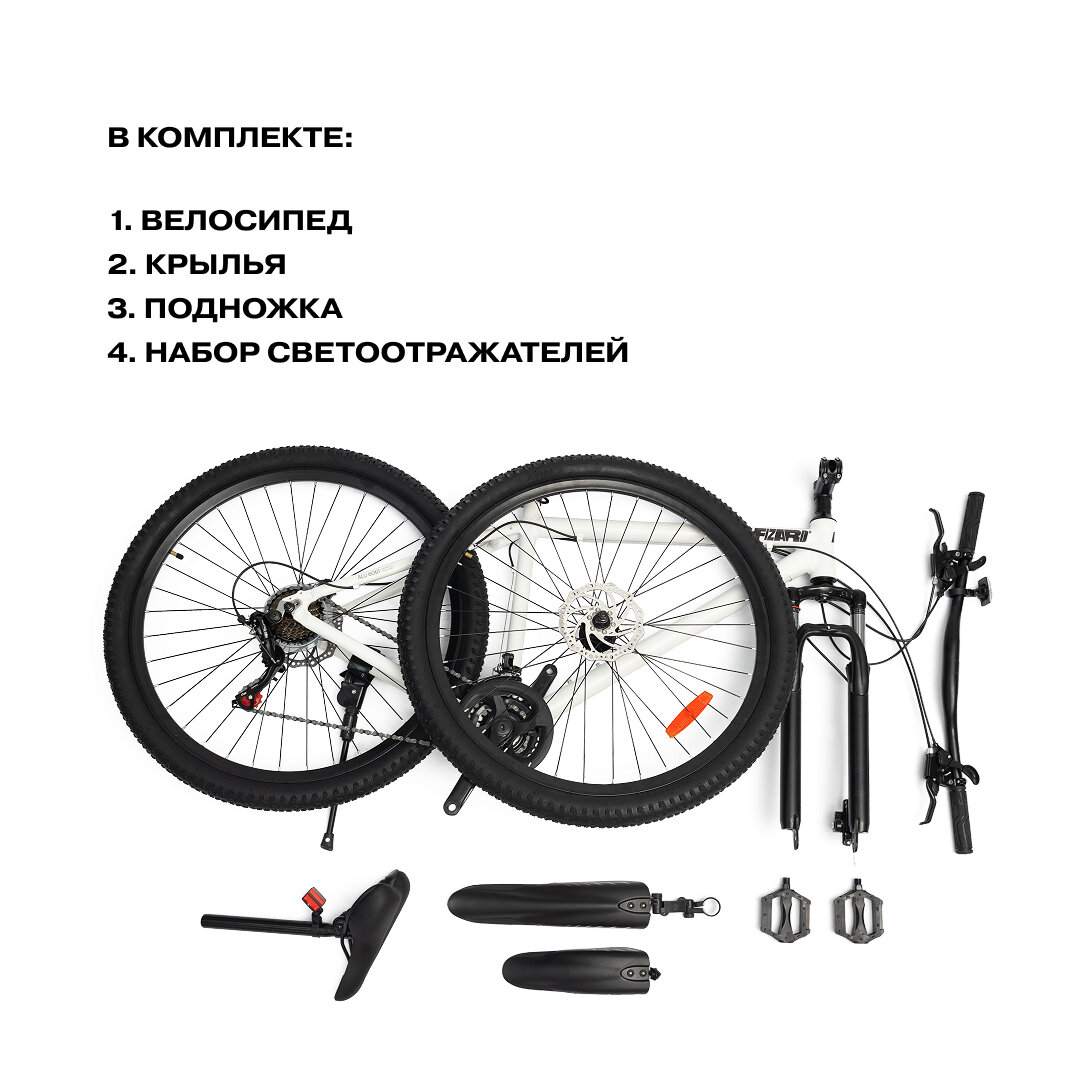 В КОМПЛЕКТЕ:

1. ВЕЛОСИПЕД
2. КРЫЛЬЯ
3. ПОДНОЖКА
4. НАБОР СВЕТООТРАЖАТЕЛЕЙ

FIZARD