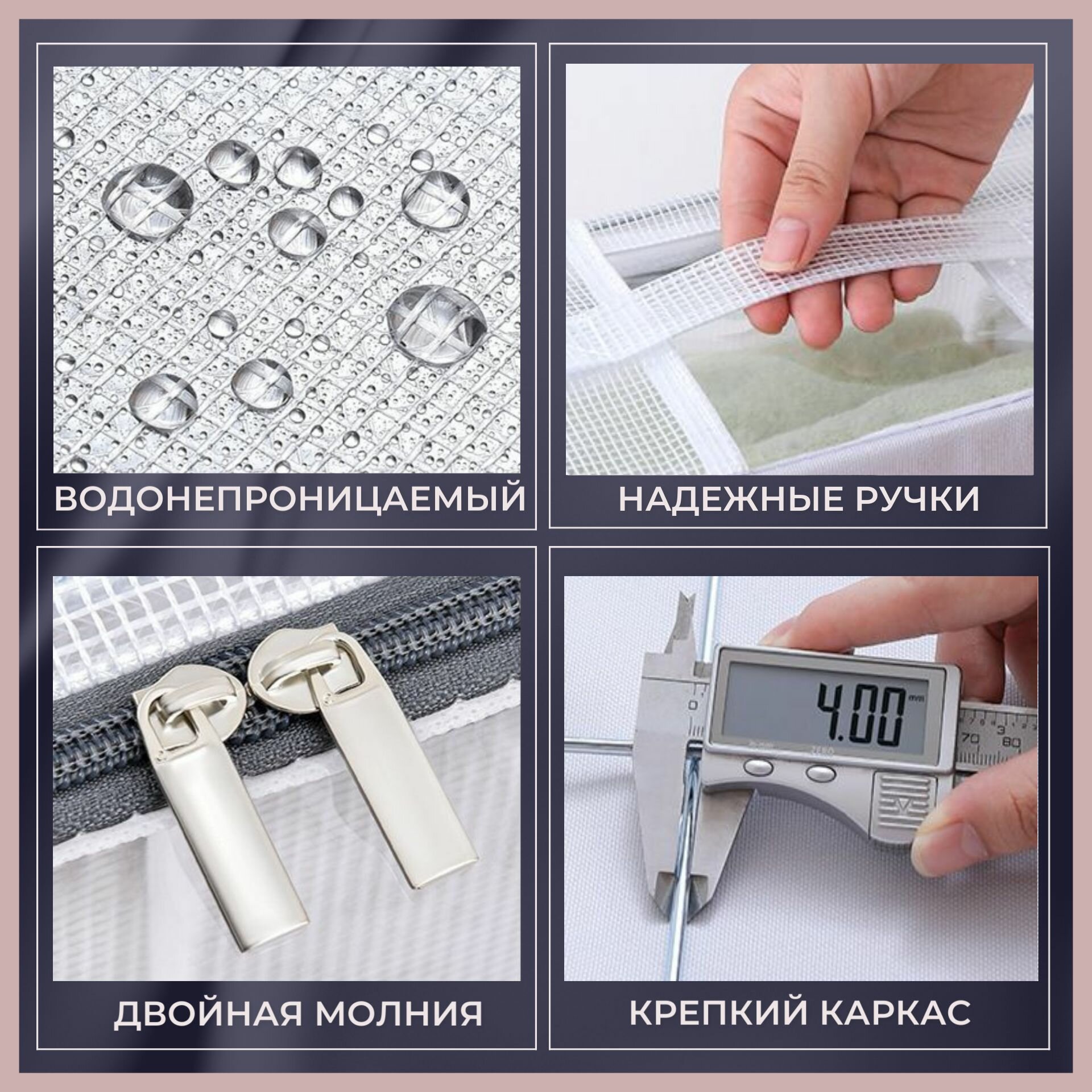 ВОДОНЕПРОНИЦАЕМЫЙ

НАДЕЖНЫЕ РУЧКИ

ДВОЙНАЯ МОЛНИЯ

4.00 mm

0

70 80

КРЕПКИЙ КАРКАС