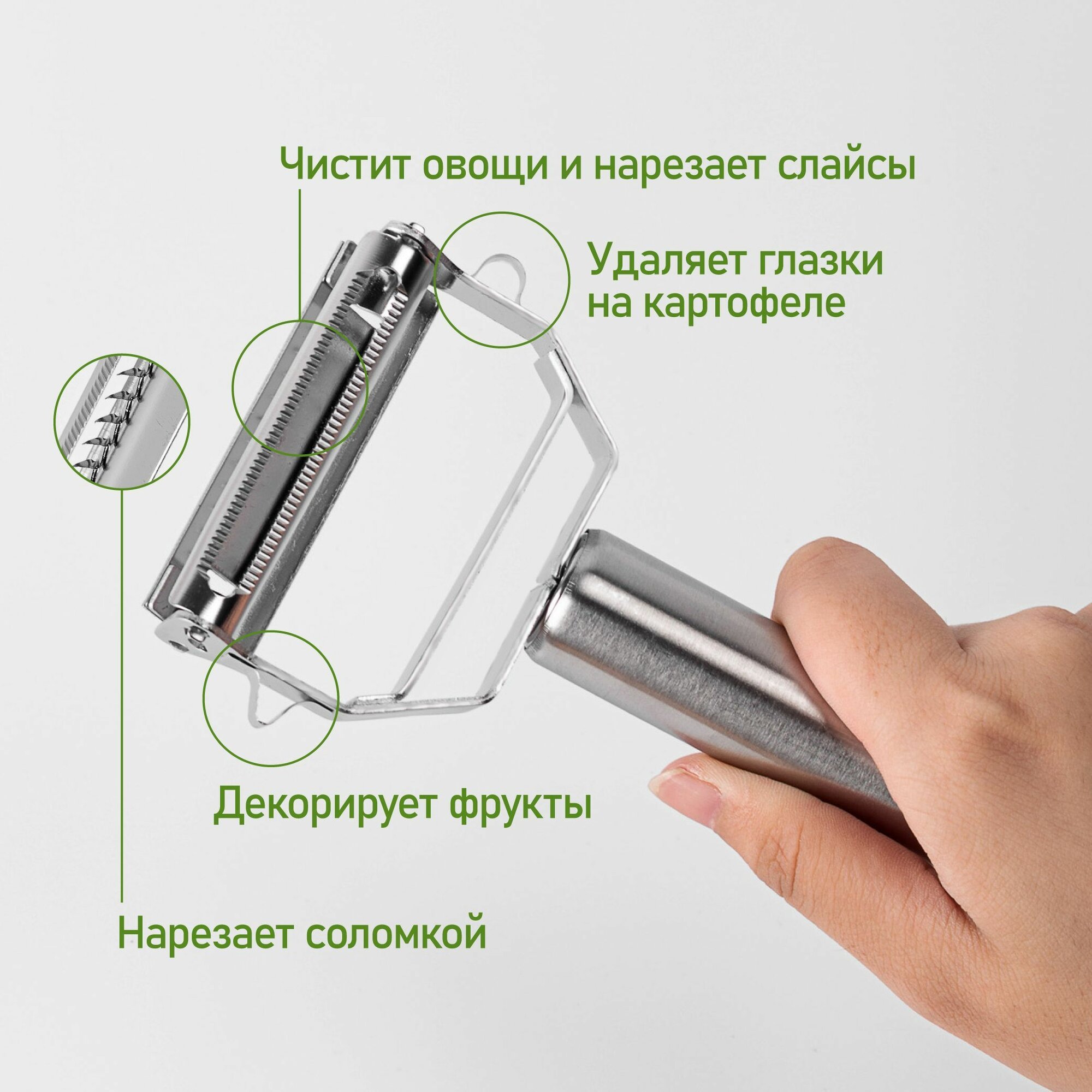 Чистит овощи и нарезает слайсы

Удаляет глазки на картофеле

Декорирует фрукты

Нарезает соломкой