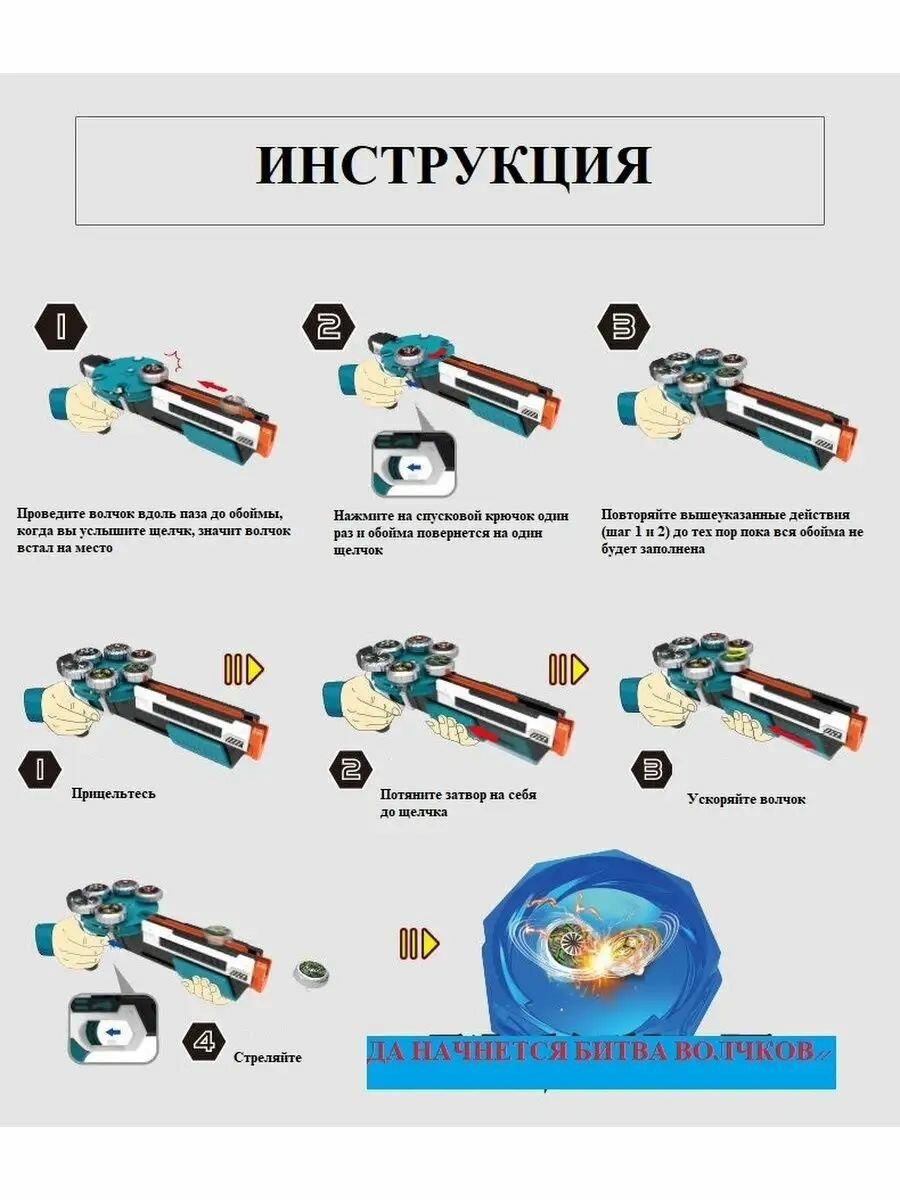 ИНСТРУКЦИЯ

1

Проведите волчок вдоль паза до обоймы, когда вы услышите щелчк, значит волчок встал на место

2

Нажмите на спусковой крючок один раз и обойма повернется на один щелчок

3

Повторяйте вышеуказанные действия (шаг 1 и 2) до тех пор пока вся обойма не будет заполнена

1

Прицельтесь

2

Потяните затвор на себя до щелчка

3

Ускоряйте волчок

4

Стреляйте

ДА НАЧНЕТСЯ БИТВА ВОЛЧКОВ!!