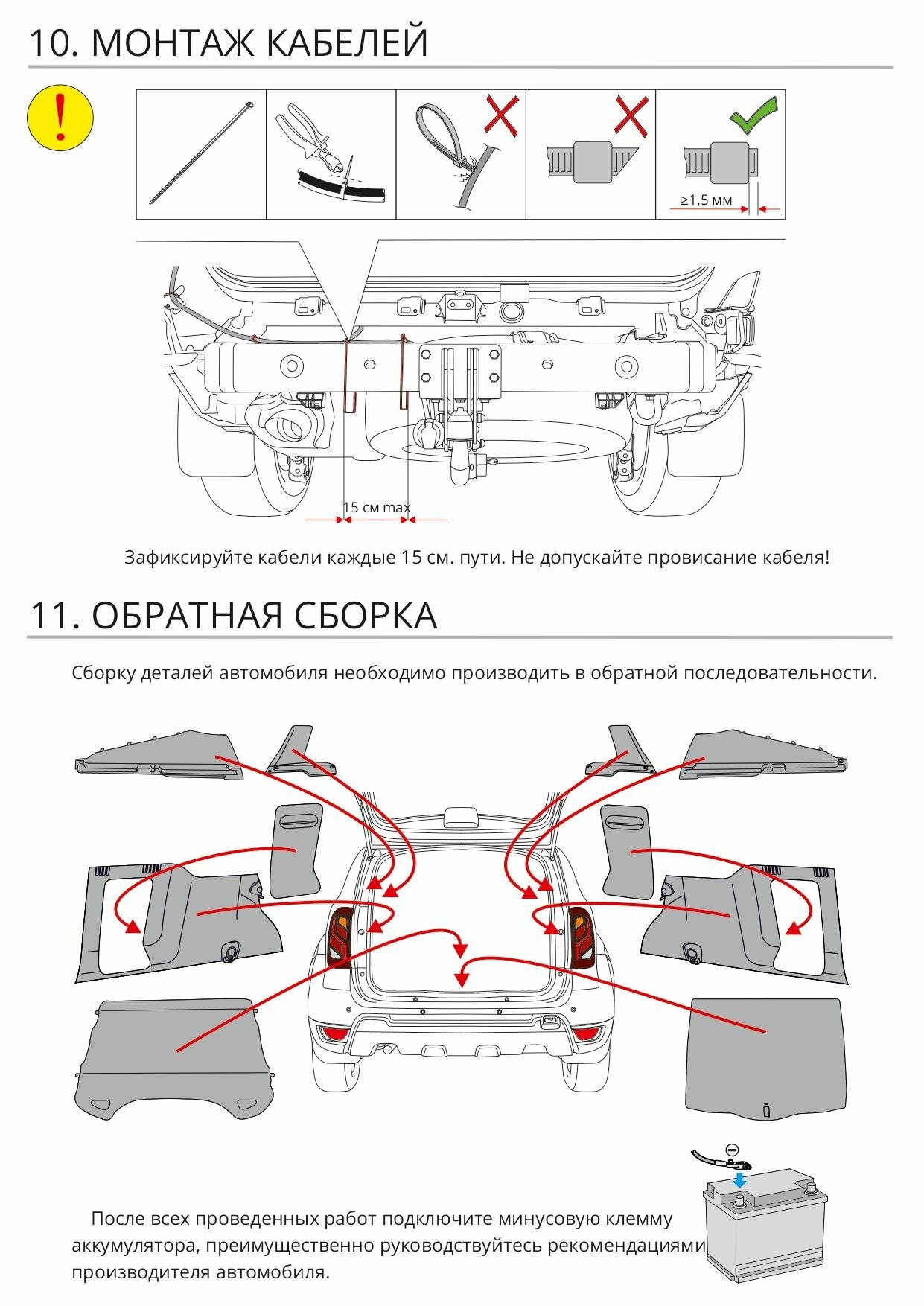 10. МОНТАЖ КАБЕЛЕЙ

!

≥1,5 мм

15 см max

Зафиксируйте кабели каждые 15 см. пути. Не допускайте провисание кабеля!

11. ОБРАТНАЯ СБОРКА

Сборку деталей автомобиля необходимо производить в обратной последовательности.

После всех проведенных работ подключите минусовую клемму аккумулятора, преимущественно руководствуйтесь рекомендациями производителя автомобиля.