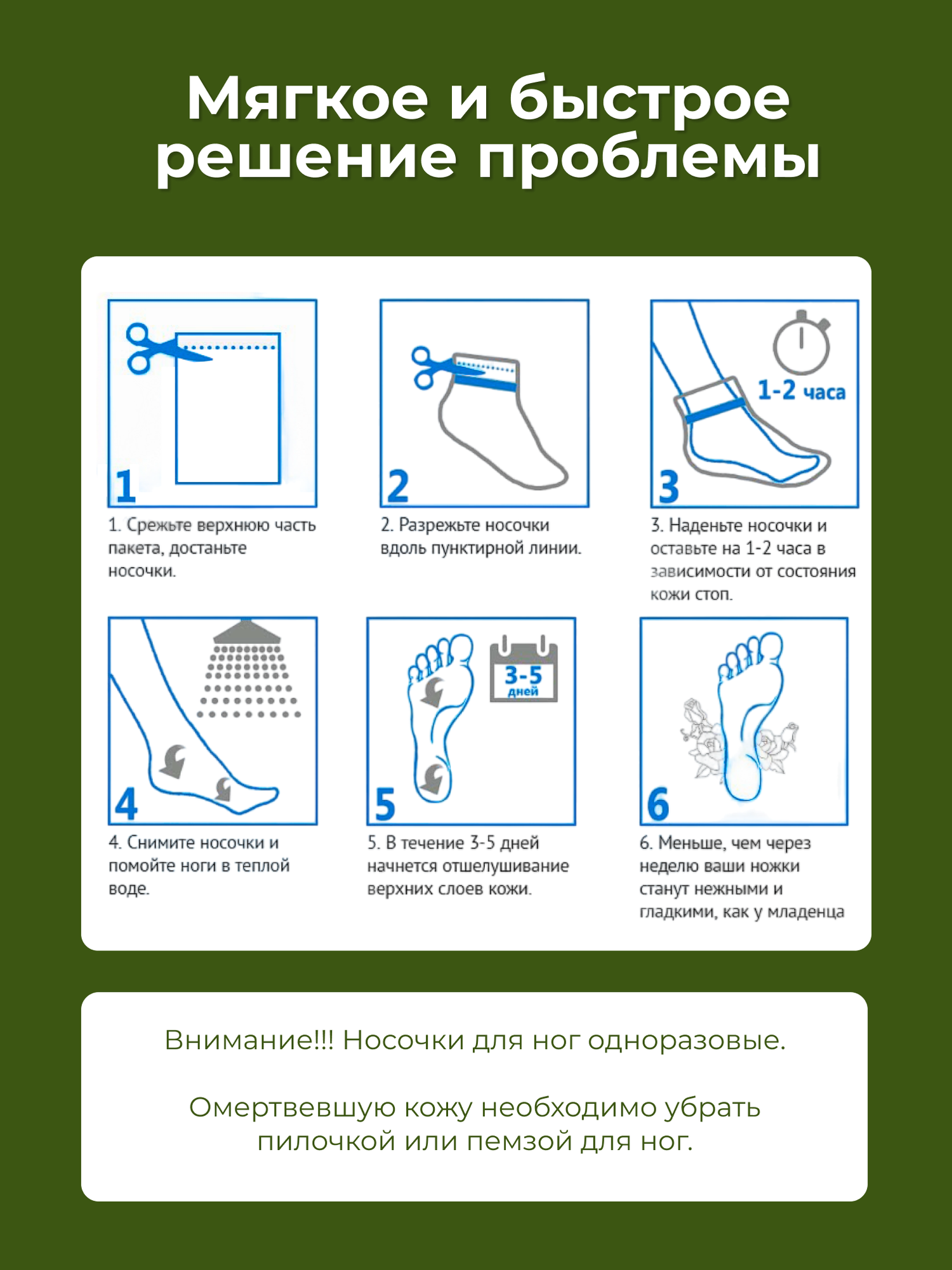 Мягкое и быстрое решение проблемы

1

1. Срежьте верхнюю часть пакета, достаньте носочки.

2

2. Разрежьте носочки вдоль пунктирной линии.

1-2 часа

3

3. Наденьте носочки и оставьте на 1-2 часа в зависимости от состояния кожи стоп.

4

4. Снимите носочки и помойте ноги в теплой воде.

3-5 дней

5

5. В течение 3-5 дней начнется отшелушивание верхних слоев кожи.

6

6. Меньше, чем через неделю ваши ножки станут нежными и гладкими, как у младенца

Внимание!!! Носочки для ног одноразовые.

Омертвевшую кожу необходимо убрать пилочкой или пемзой для ног.