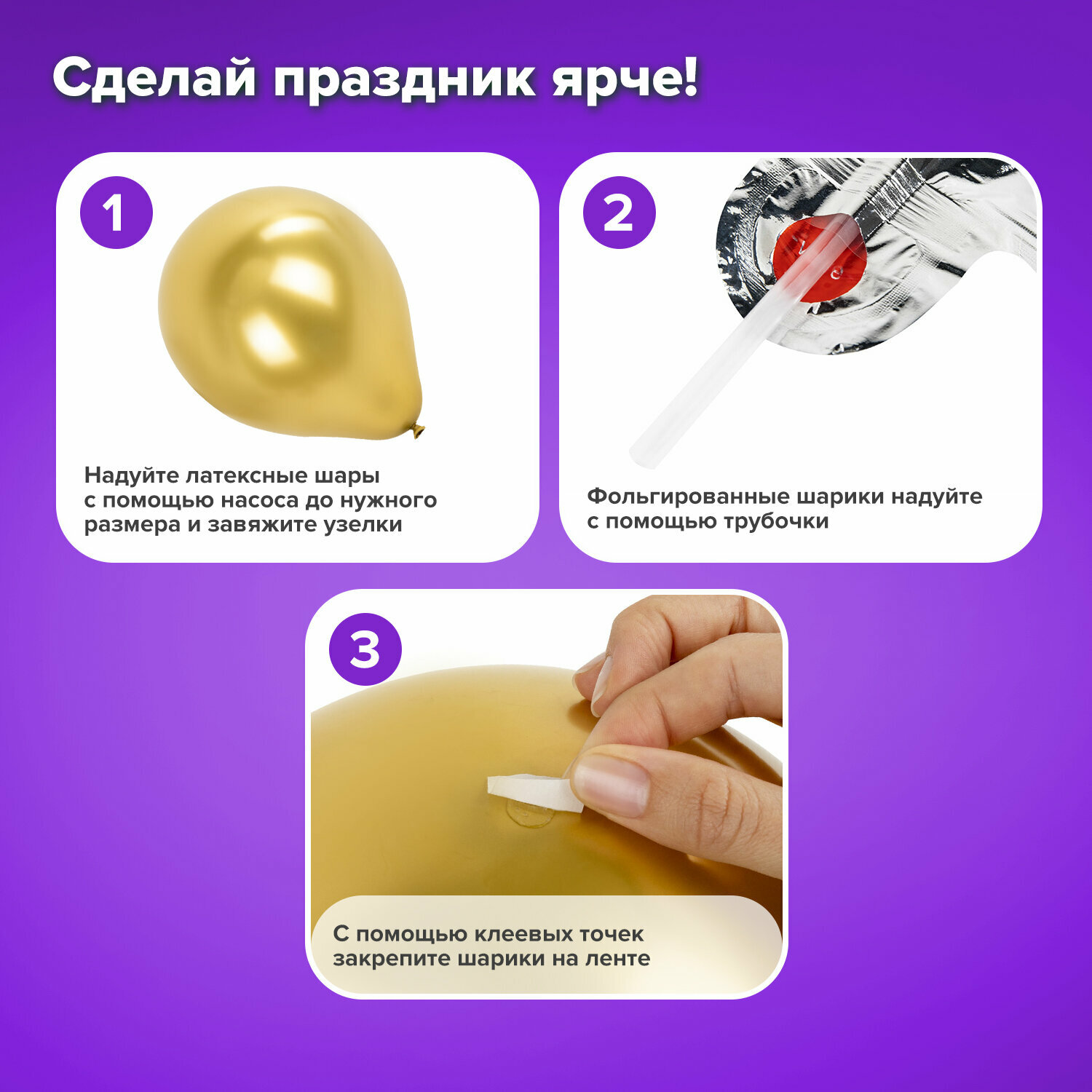 Сделай праздник ярче!

1

Надуйте латексные шары с помощью насоса до нужного размера и завяжите узелки

2

Фольгированные шарики надуйте с помощью трубочки

3

С помощью клеевых точек закрепите шарики на ленте