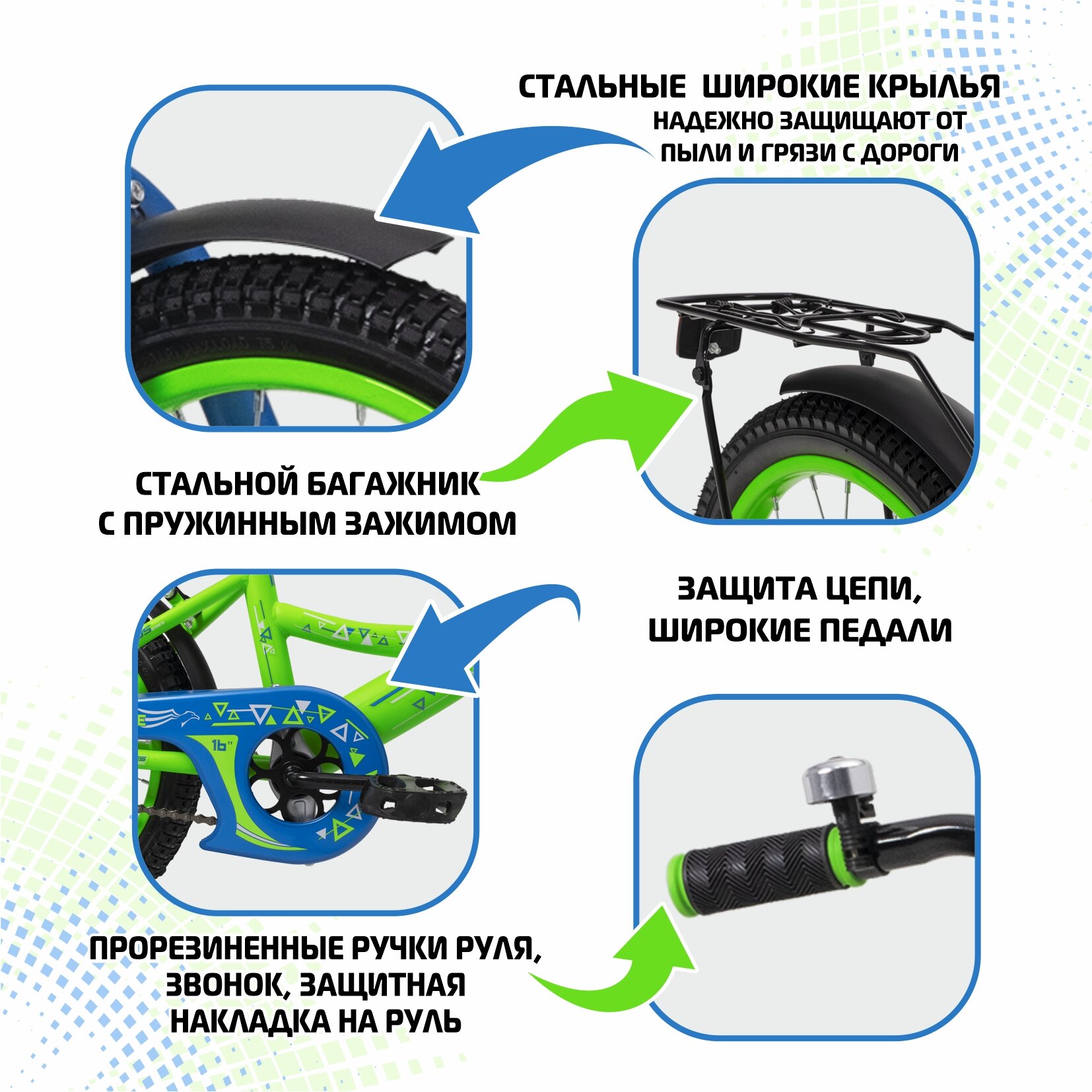 СТАЛЬНЫЕ ШИРОКИЕ КРЫЛЬЯ
НАДЕЖНО ЗАЩИЩАЮТ ОТ ПЫЛИ И ГРЯЗИ С ДОРОГИ

СТАЛЬНОЙ БАГАЖНИК С ПРУЖИННЫМ ЗАЖИМОМ

ЗАЩИТА ЦЕПИ, ШИРОКИЕ ПЕДАЛИ

16"

ПРОРЕЗИНЕННЫЕ РУЧКИ РУЛЯ, ЗВОНОК, ЗАЩИТНАЯ НАКЛАДКА НА РУЛЬ