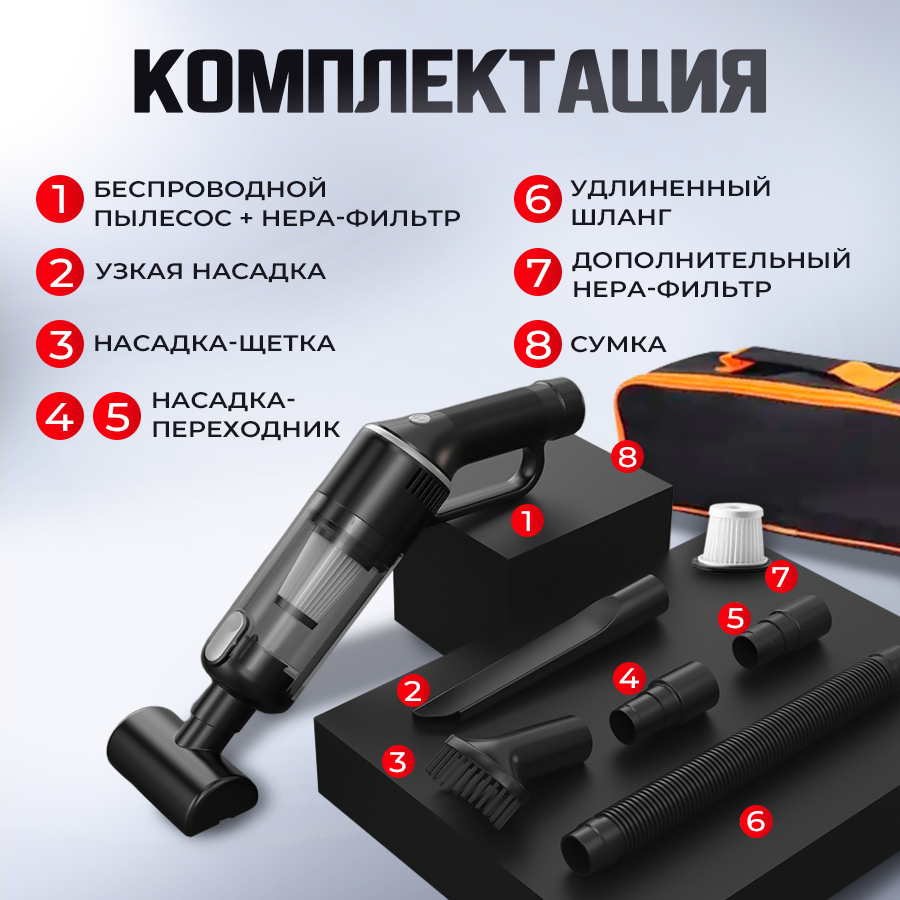 КОМПЛЕКТАЦИЯ

1 БЕСПРОВОДНОЙ ПЫЛЕСОС + HEPA-ФИЛЬТР

2 УЗКАЯ НАСАДКА

3 НАСАДКА-ЩЕТКА

4 5 НАСАДКА-ПЕРЕХОДНИК

6 УДЛИНЕННЫЙ ШЛАНГ

7 ДОПОЛНИТЕЛЬНЫЙ HEPA-ФИЛЬТР

8 СУМКА

8

1

7

5

2

4

3

6