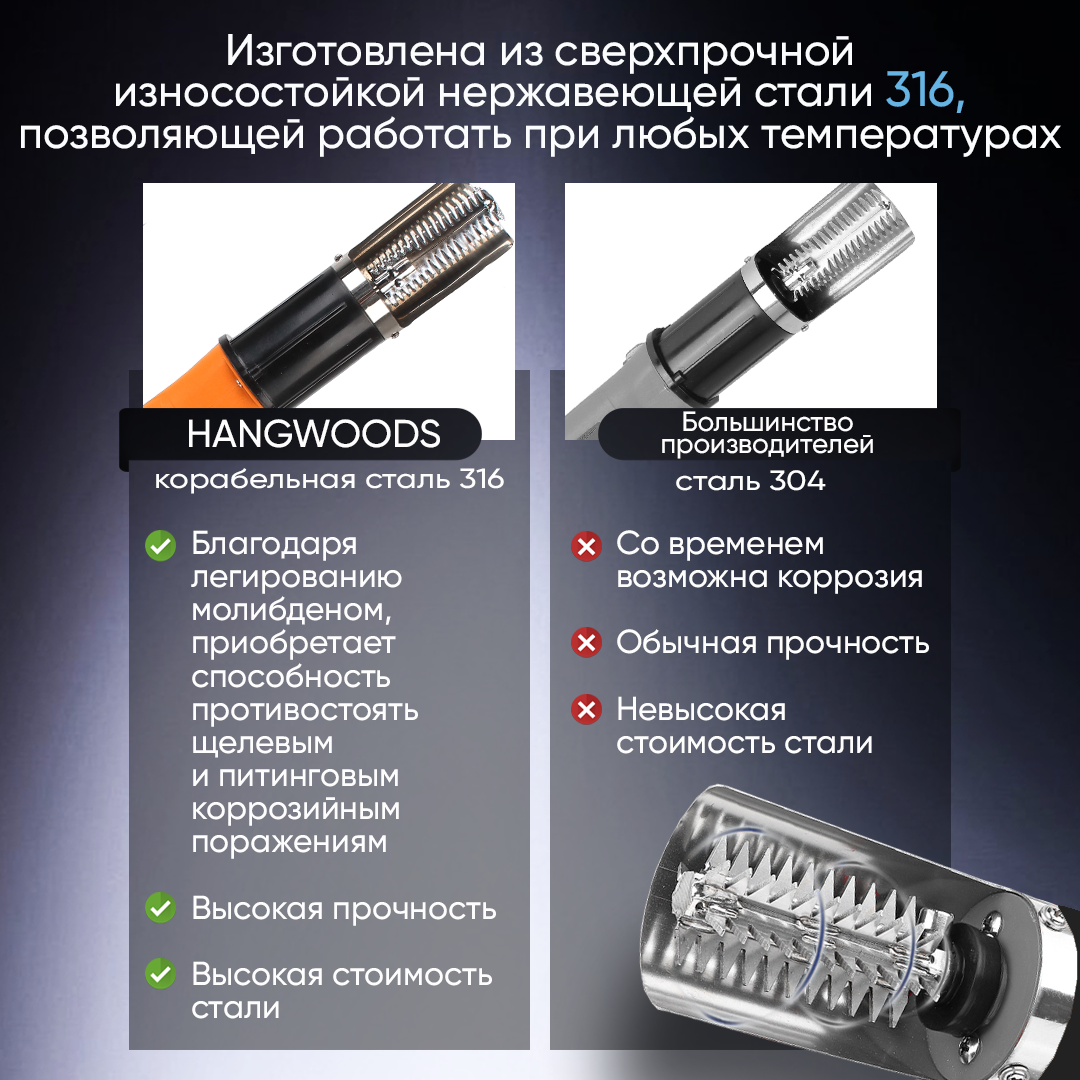 Изготовлена из сверхпрочной износостойкой нержавеющей стали 316, позволяющей работать при любых температурах

HANGWOODS
корабельная сталь 316

Благодаря легированию молибденом, приобретает способность противостоять щелевым и питинговым коррозийным поражениям

Высокая прочность

Высокая стоимость стали

Большинство производителей
сталь 304

Со временем возможна коррозия

Обычная прочность

Невысокая стоимость стали