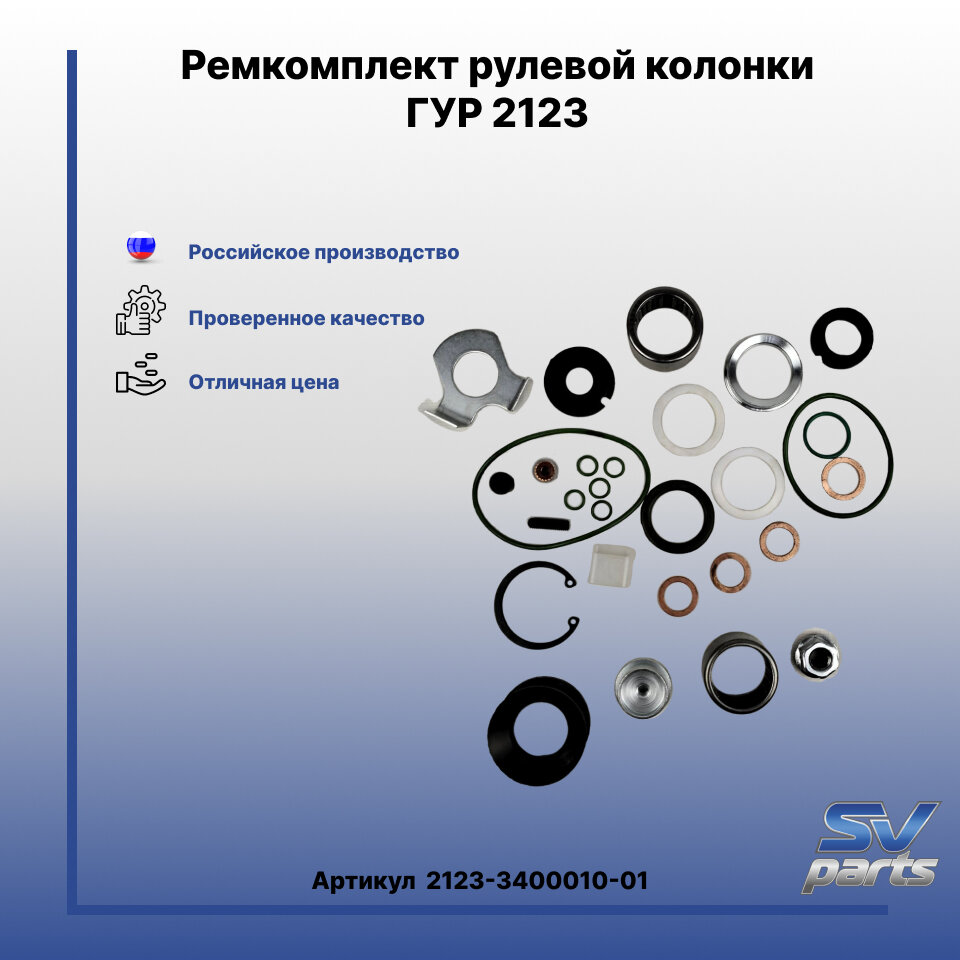 Ремкомплект рулевой колонки
ГУР 2123

Российское производство

Проверенное качество

Отличная цена

Артикул 2123-3400010-01

SV parts