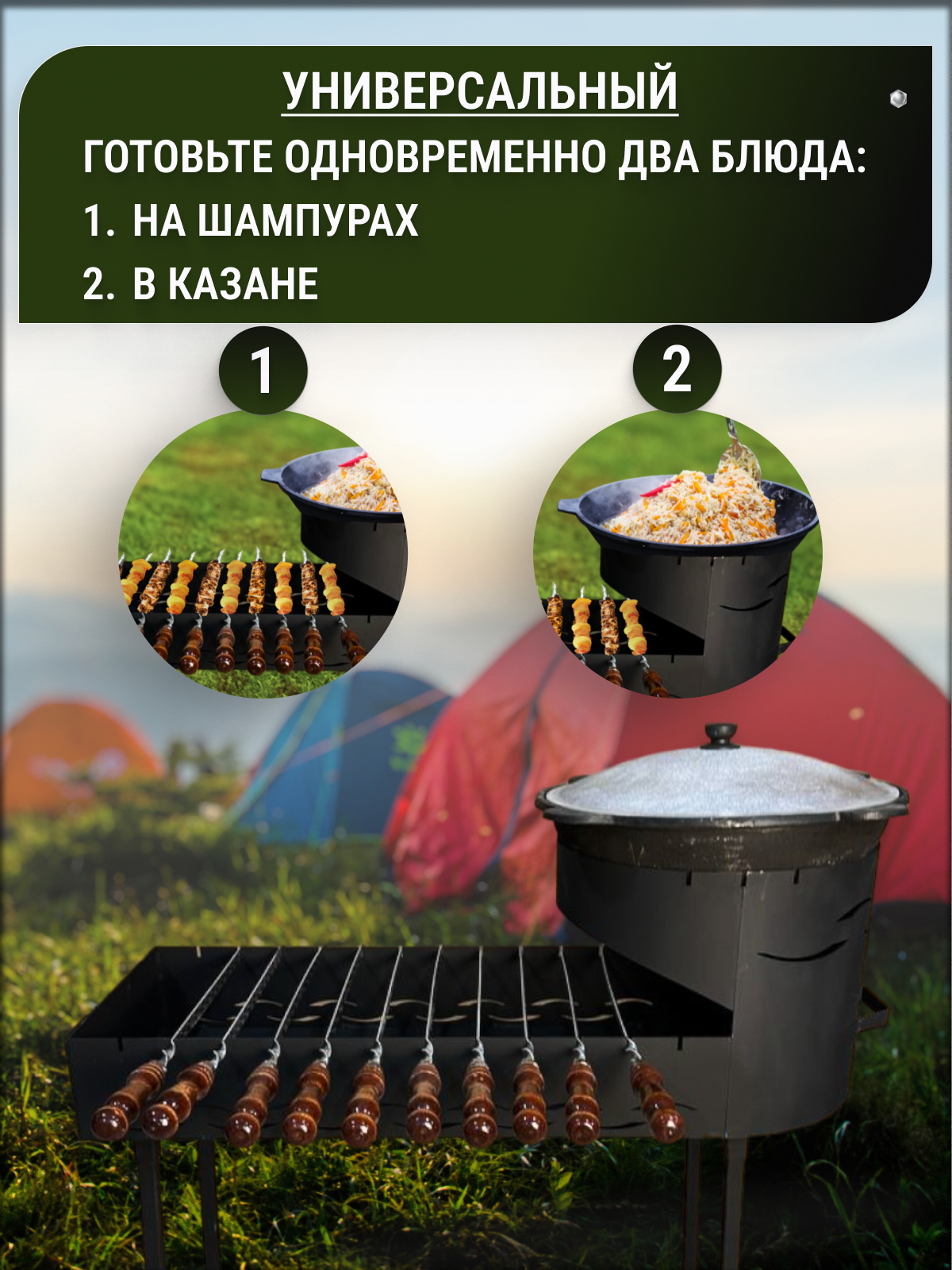 УНИВЕРСАЛЬНЫЙ

ГОТОВЬТЕ ОДНОВРЕМЕННО ДВА БЛЮДА:

1. НА ШАМПУРАХ

2. В КАЗАНЕ

1

2