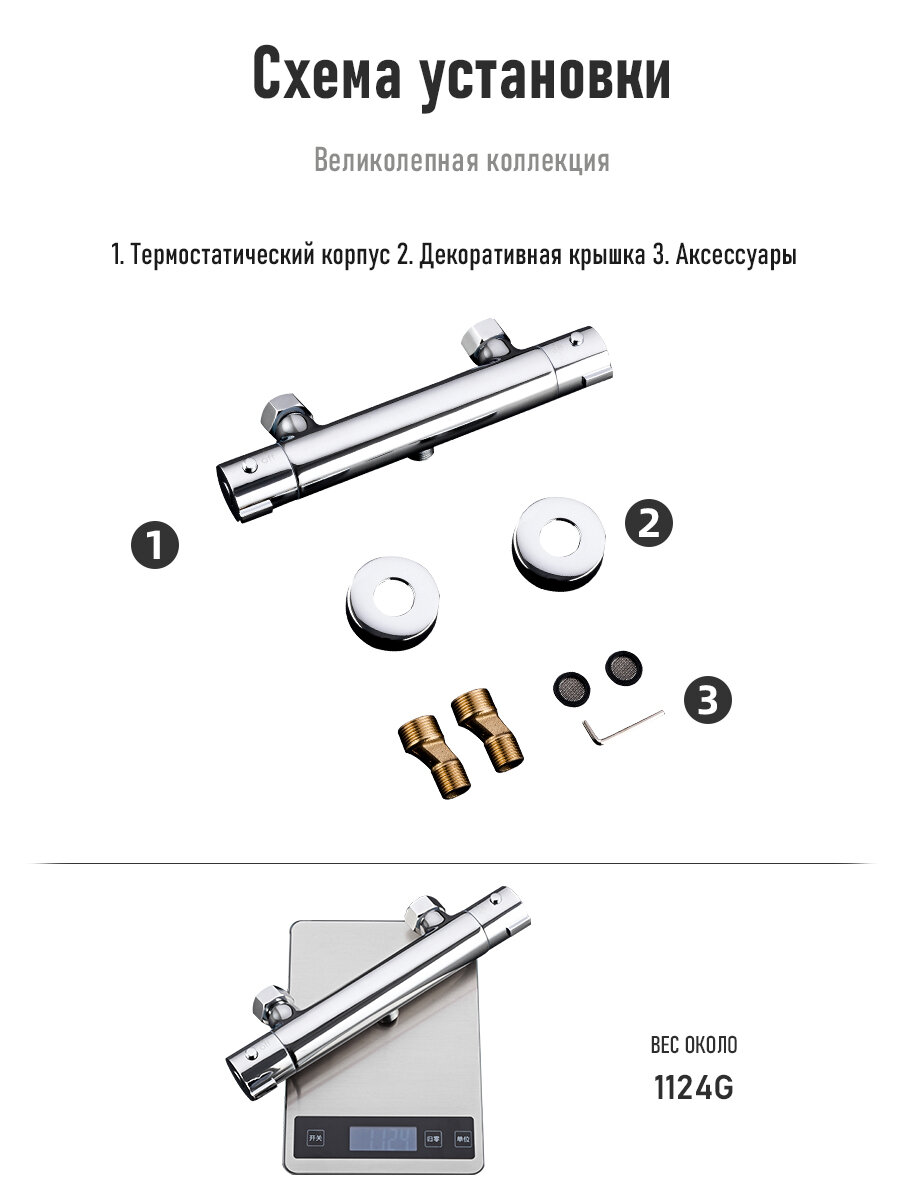 Схема установки

Великолепная коллекция

1. Термостатический корпус 2. Декоративная крышка 3. Аксессуары

1

2

3

开关

1124

归零

单位

ВЕС ОКОЛО

1124G