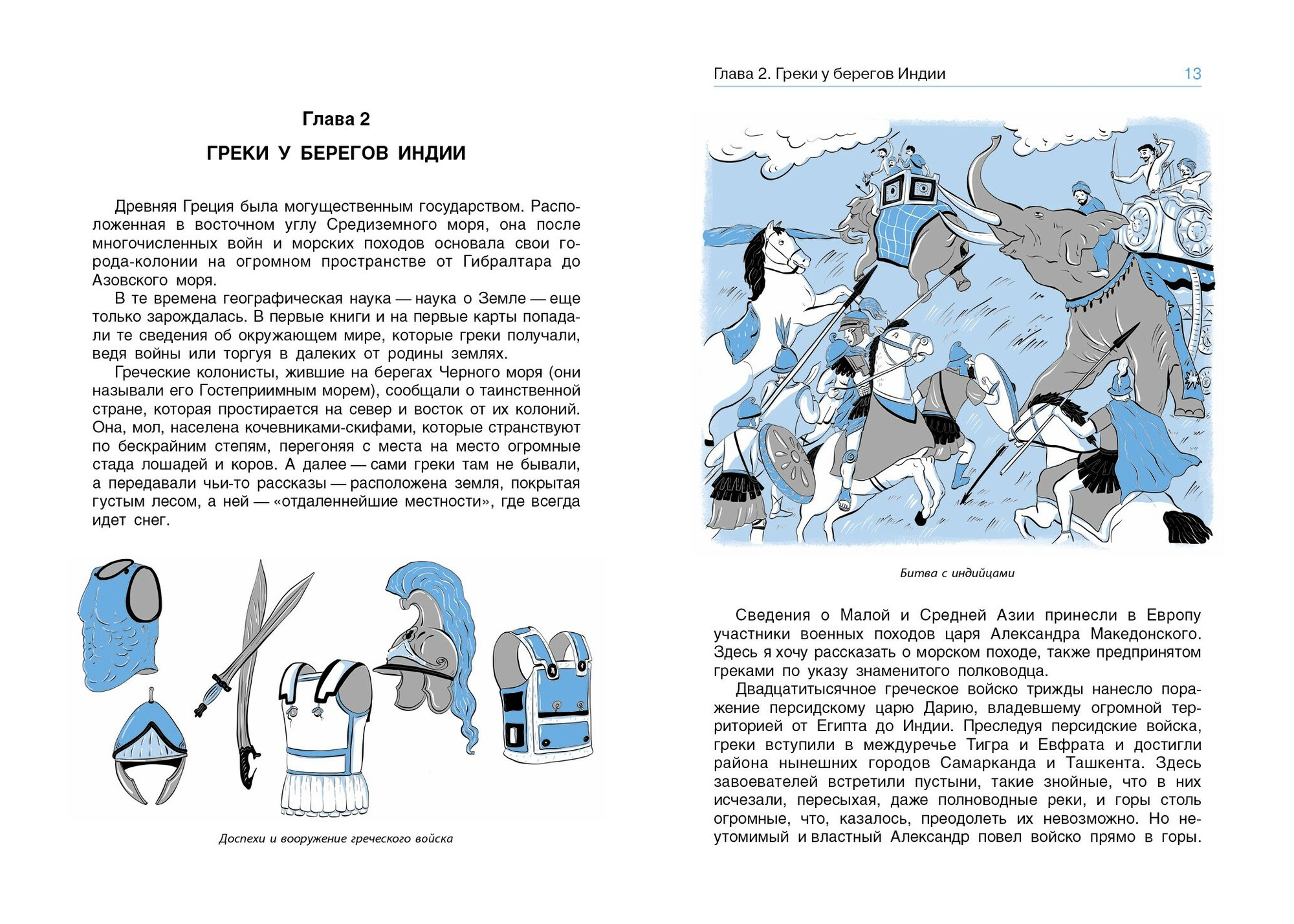 Глава 2

ГРЕКИ У БЕРЕГОВ ИНДИИ

Древняя Греция была могущественным государством. Расположенная в восточном углу Средиземного моря, она после многочисленных войн и морских походов основала свои города-колонии на огромном пространстве от Гибралтара до Азовского моря.

В те времена географическая наука — наука о Земле — еще только зарождалась. В первые книги и на первые карты попадали те сведения об окружающем мире, которые греки получали, ведя войны или торгуя в далеких от родины землях.

Греческие колонисты, жившие на берегах Черного моря (они называли его Гостеприимным морем), сообщали о таинственной стране, которая простирается на север и восток от их колоний. Она, мол, населена кочевниками-скифами, которые странствуют по бескрайним степям, перегоняя с места на место огромные стада лошадей и коров. А далее — сами греки там не бывали, а передавали чьи-то рассказы — расположена земля, покрытая густым лесом, а ней — «отдаленнейшие местности», где всегда идет снег.

Доспехи и вооружение греческого войска

Глава 2. Греки у берегов Индии 13

Битва с индийцами

Сведения о Малой и Средней Азии принесли в Европу участники военных походов царя Александра Македонского. Здесь я хочу рассказать о морском походе, также предпринятом греками по указу знаменитого полководца.

Двадцатитысячное греческое войско трижды нанесло поражение персидскому царю Дарию, владевшему огромной территорией от Египта до Индии. Преследуя персидские войска, греки вступили в междуречье Тигра и Евфрата и достигли района нынешних городов Самарканда и Ташкента. Здесь завоевателей встретили пустыни, такие знойные, что в них исчезали, пересыхая, даже полноводные реки, и горы столь огромные, что, казалось, преодолеть их невозможно. Но неутомимый и властный Александр повел войско прямо в горы.