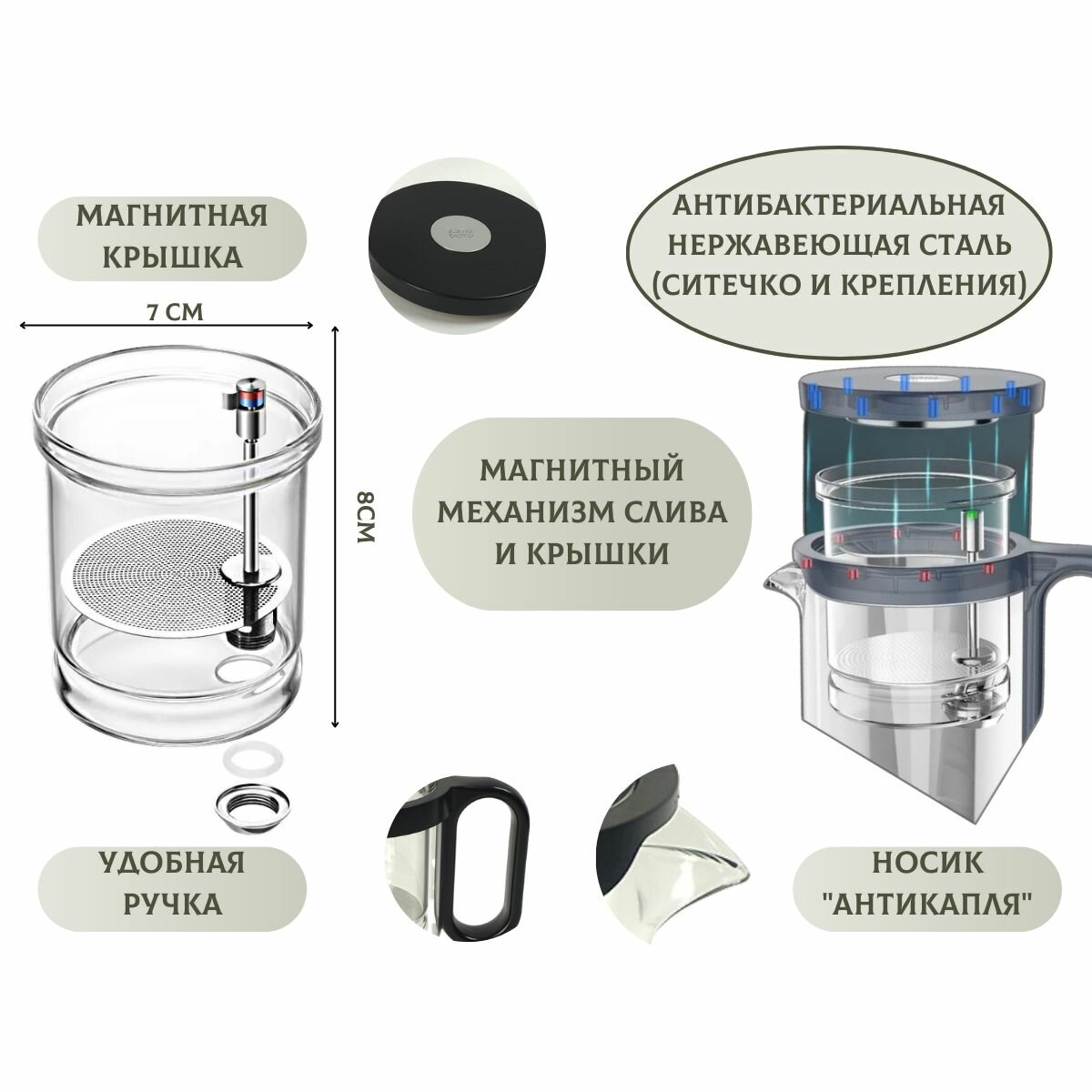 МАГНИТНАЯ КРЫШКА

АНТИБАКТЕРИАЛЬНАЯ НЕРЖАВЕЮЩАЯ СТАЛЬ (СИТЕЧКО И КРЕПЛЕНИЯ)

7 СМ

8СМ

МАГНИТНЫЙ МЕХАНИЗМ СЛИВА И КРЫШКИ

УДОБНАЯ РУЧКА

НОСИК "АНТИКАПЛЯ"