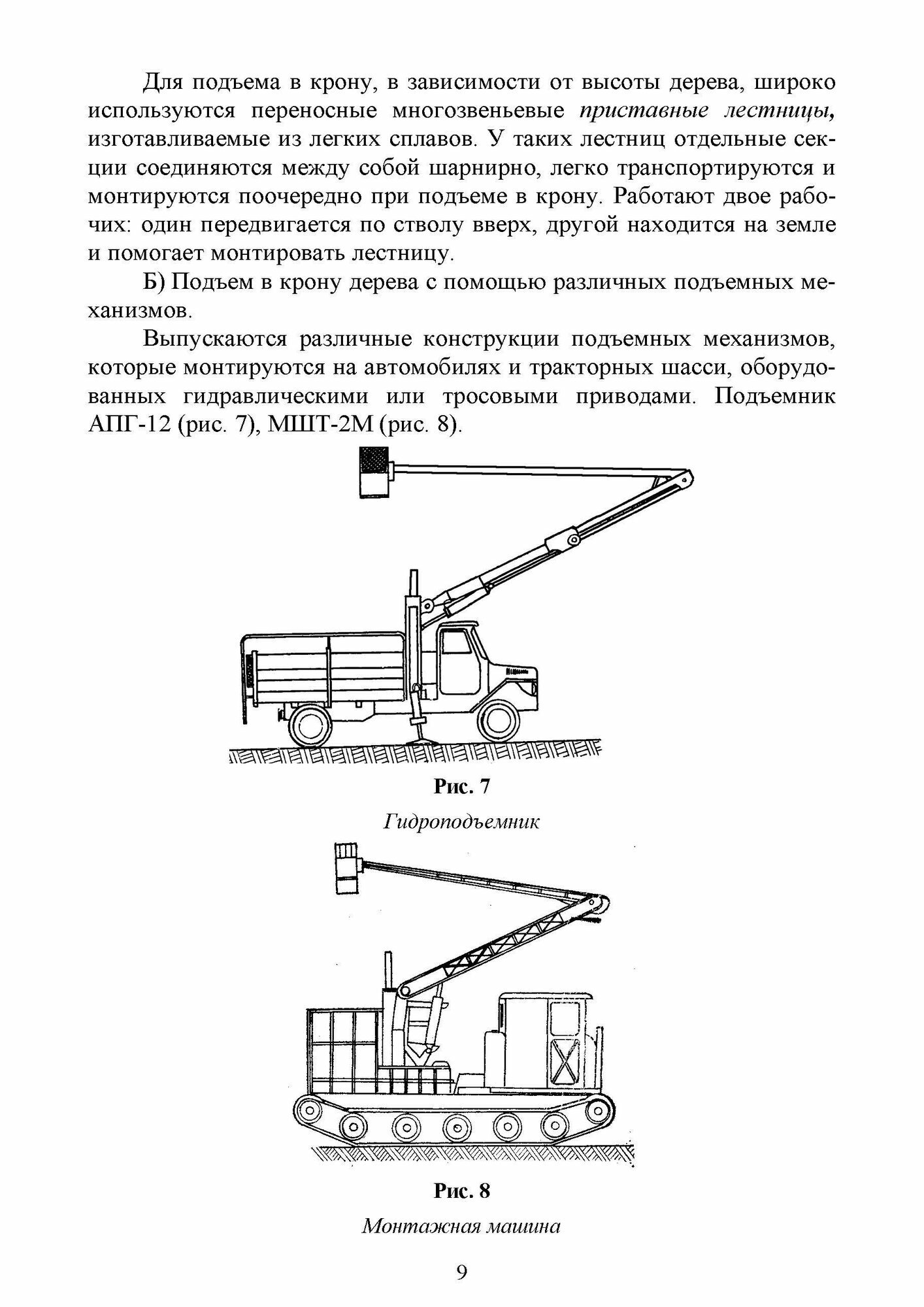 Для подъема в крону, в зависимости от высоты дерева, широко используются переносные многозвеньевые приставные лестницы, изготавливаемые из легких сплавов. У таких лестниц отдельные секции соединяются между собой шарнирно, легко транспортируются и монтируются поочередно при подъеме в крону. Работают двое рабочих: один передвигается по стволу вверх, другой находится на земле и помогает монтировать лестницу.

Б) Подъем в крону дерева с помощью различных подъемных механизмов.

Выпускаются различные конструкции подъемных механизмов, которые монтируются на автомобилях и тракторных шасси, оборудованных гидравлическими или тросовыми приводами. Подъемник АПГ-12 (рис. 7), МШТ-2М (рис. 8).

Рис. 7

Гидроподъемник

Рис. 8

Монтажная машина

9