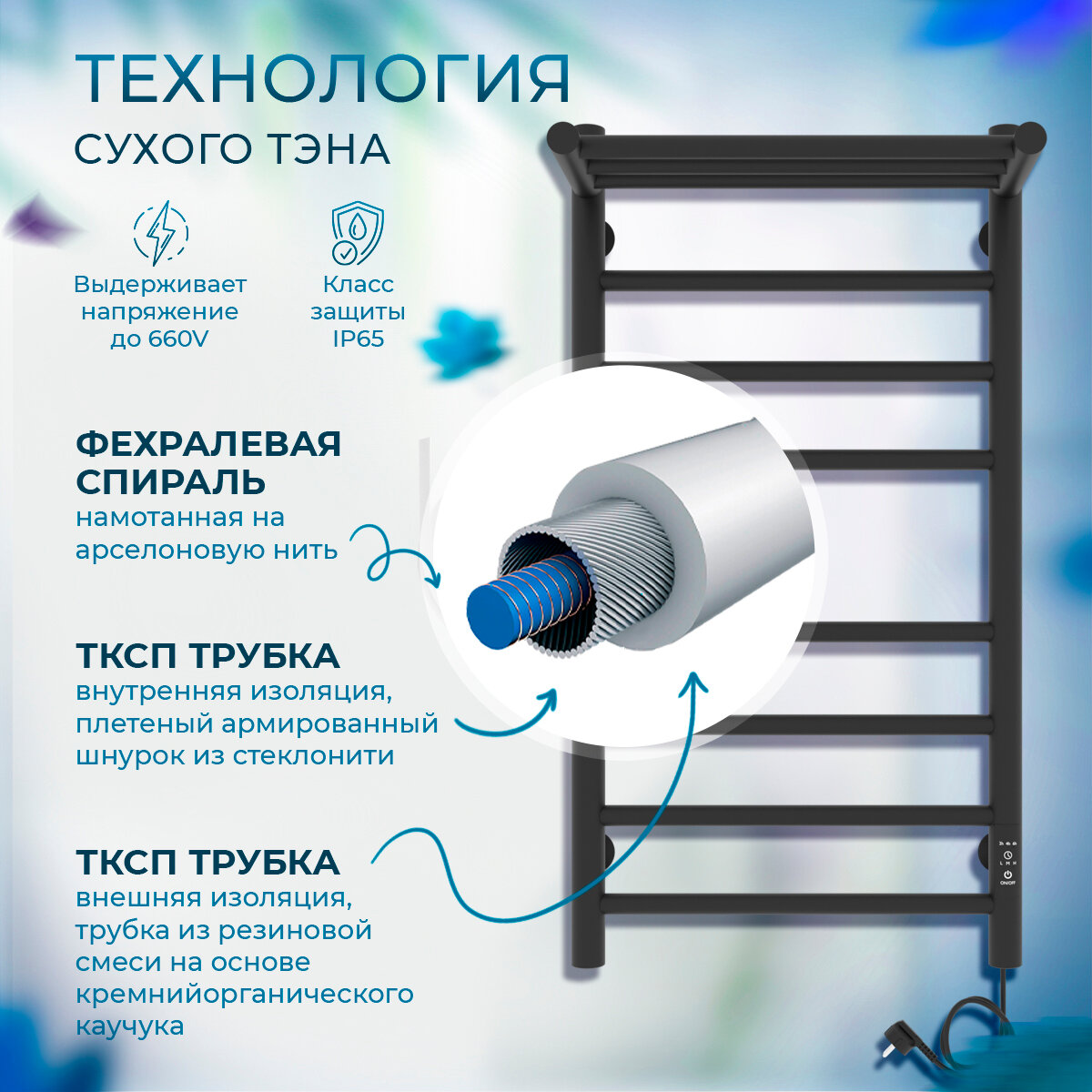 ТЕХНОЛОГИЯ
СУХОГО ТЭНА

Выдерживает напряжение до 660V

Класс защиты IP65

ФЕХРАЛЕВАЯ СПИРАЛЬ
намотанная на арселоновую нить

ТКСП ТРУБКА
внутренняя изоляция, плетеный армированный шнурок из стеклонити

ТКСП ТРУБКА
внешняя изоляция, трубка из резиновой смеси на основе кремнийорганического каучука

ON/OFF