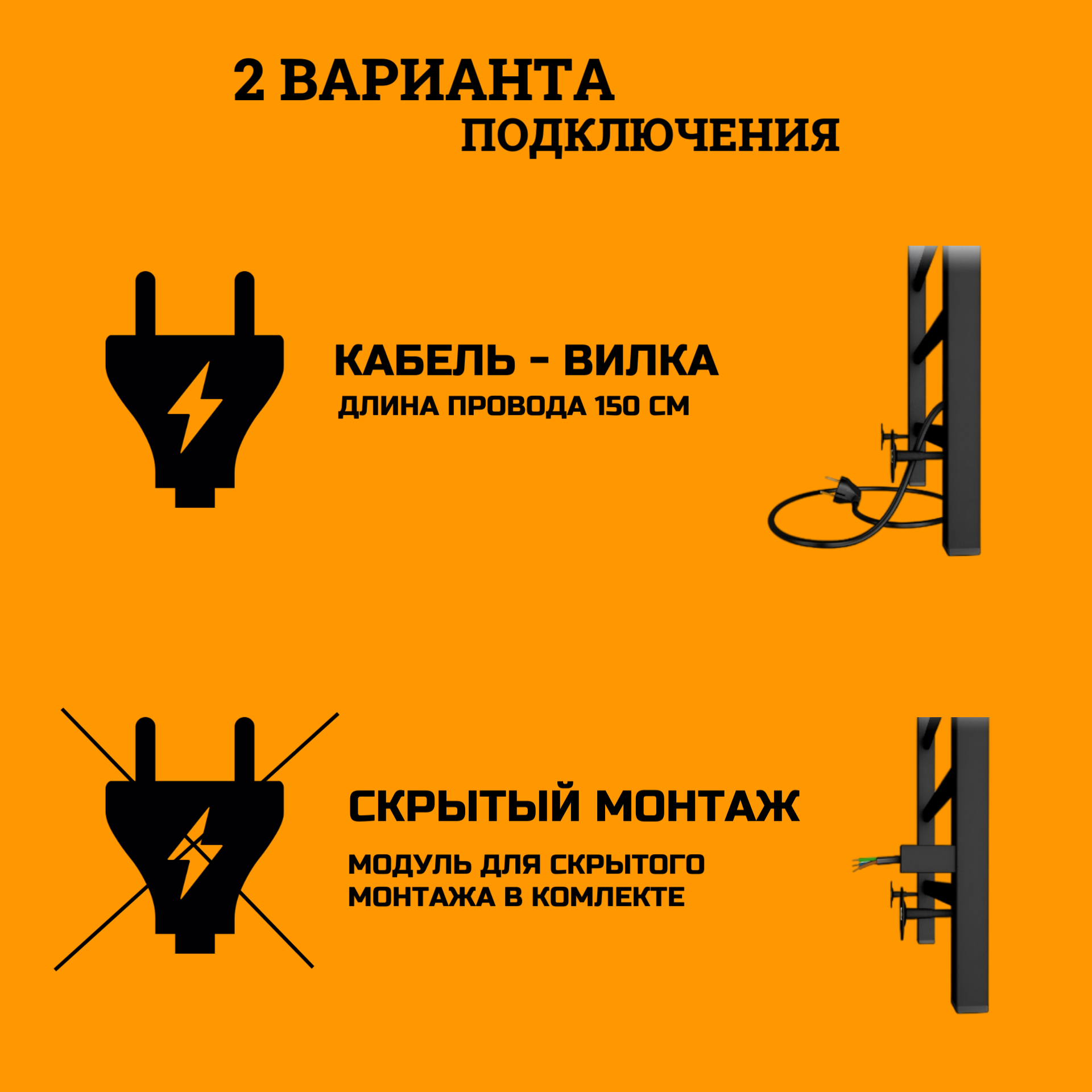 2 ВАРИАНТА
ПОДКЛЮЧЕНИЯ

КАБЕЛЬ - ВИЛКА
ДЛИНА ПРОВОДА 150 СМ

СКРЫТЫЙ МОНТАЖ
МОДУЛЬ ДЛЯ СКРЫТОГО МОНТАЖА В КОМЛЕКТЕ