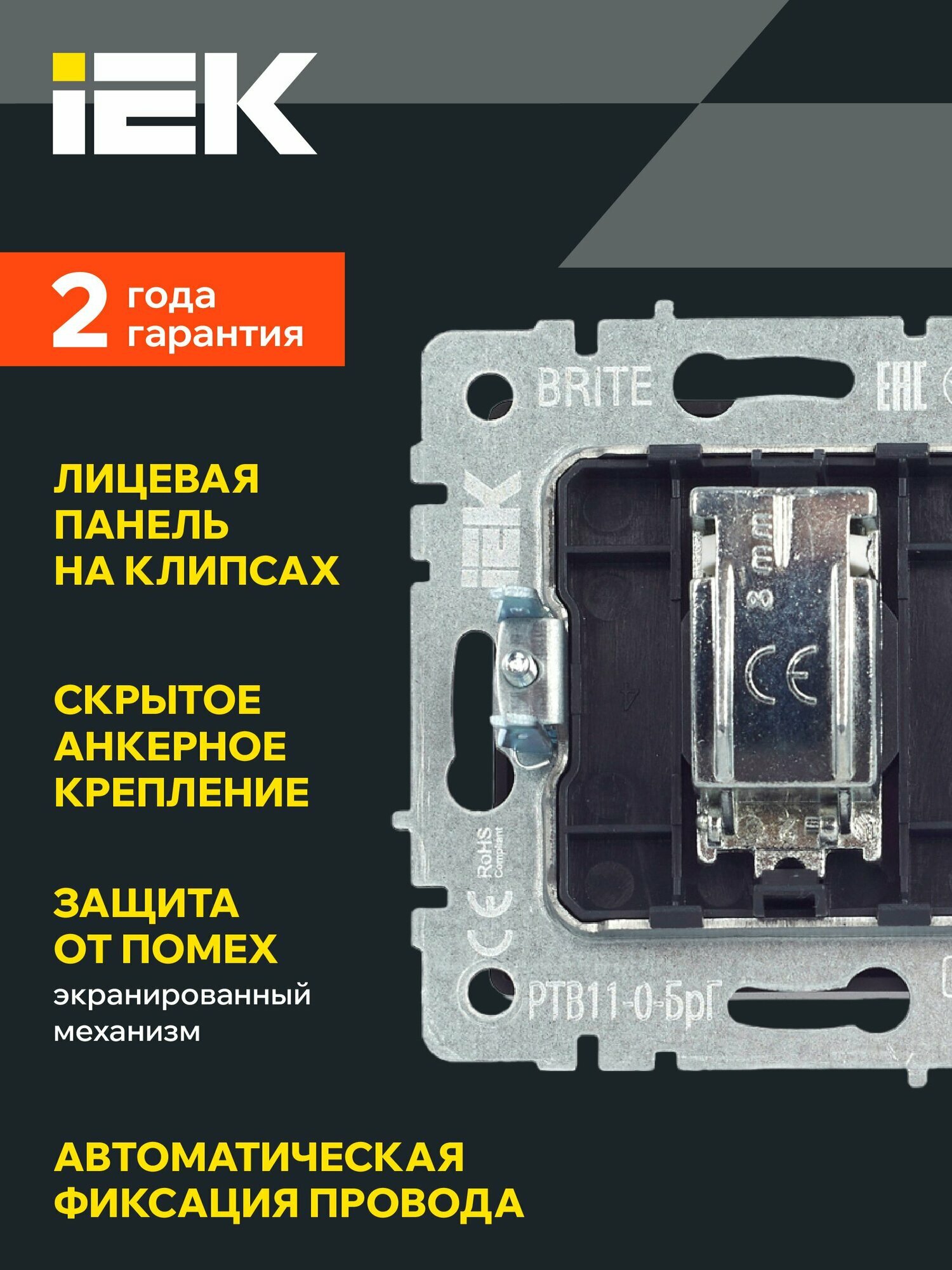 IEK

2 года гарантия

ЛИЦЕВАЯ ПАНЕЛЬ НА КЛИПСАХ

СКРЫТОЕ АНКЕРНОЕ КРЕПЛЕНИЕ

ЗАЩИТА ОТ ПОМЕХ
экранированный механизм

АВТОМАТИЧЕСКАЯ ФИКСАЦИЯ ПРОВОДА

BRITE
EAC
IEK
8 mm
CE
RoHS Compliant
CE
РТВ11-0-БрГ