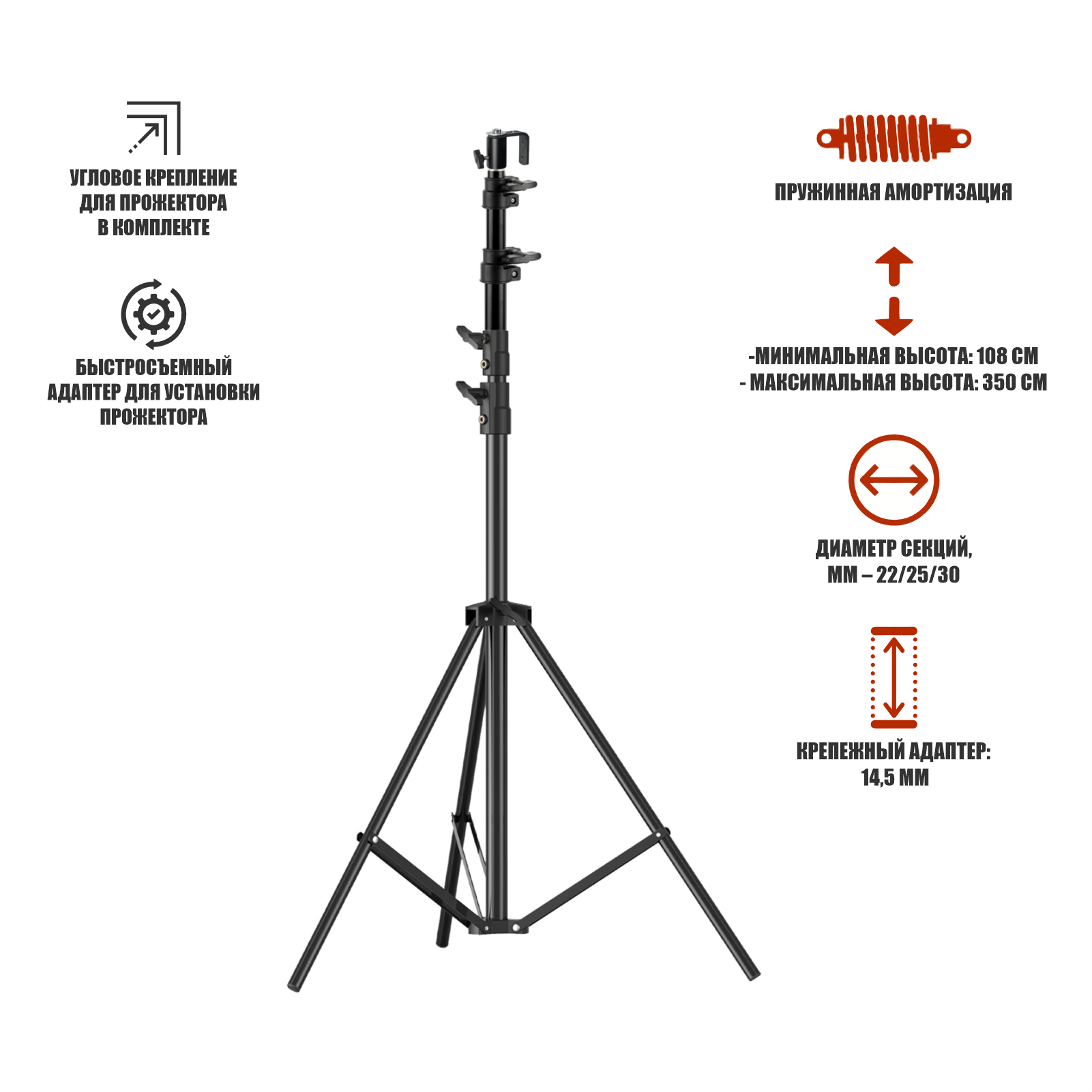 УГЛОВОЕ КРЕПЛЕНИЕ ДЛЯ ПРОЖЕКТОРА В КОМПЛЕКТЕ

БЫСТРОСЪЕМНЫЙ АДАПТЕР ДЛЯ УСТАНОВКИ ПРОЖЕКТОРА

ПРУЖИННАЯ АМОРТИЗАЦИЯ

-МИНИМАЛЬНАЯ ВЫСОТА: 108 СМ
- МАКСИМАЛЬНАЯ ВЫСОТА: 350 СМ

ДИАМЕТР СЕКЦИЙ, ММ – 22/25/30

КРЕПЕЖНЫЙ АДАПТЕР: 14,5 ММ