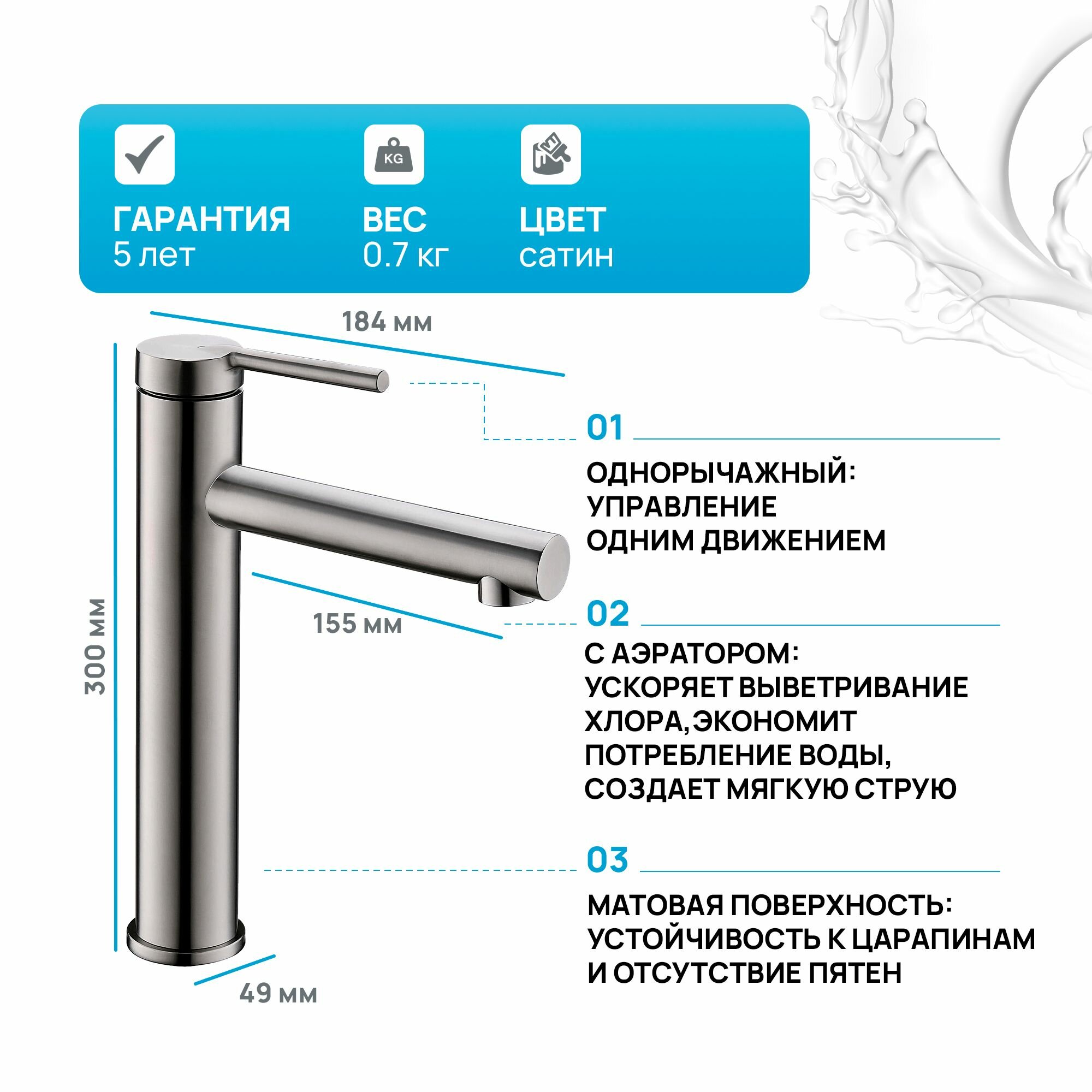 KG

ГАРАНТИЯ
5 лет

ВЕС
0.7 кг

ЦВЕТ
сатин

184 мм

300 мм

155 мм

49 мм

01

ОДНОРЫЧАЖНЫЙ:
УПРАВЛЕНИЕ
ОДНИМ ДВИЖЕНИЕМ

02

С АЭРАТОРОМ:
УСКОРЯЕТ ВЫВЕТРИВАНИЕ
ХЛОРА, ЭКОНОМИТ
ПОТРЕБЛЕНИЕ ВОДЫ,
СОЗДАЕТ МЯГКУЮ СТРУЮ

03

МАТОВАЯ ПОВЕРХНОСТЬ:
УСТОЙЧИВОСТЬ К ЦАРАПИНАМ
И ОТСУТСТВИЕ ПЯТЕН