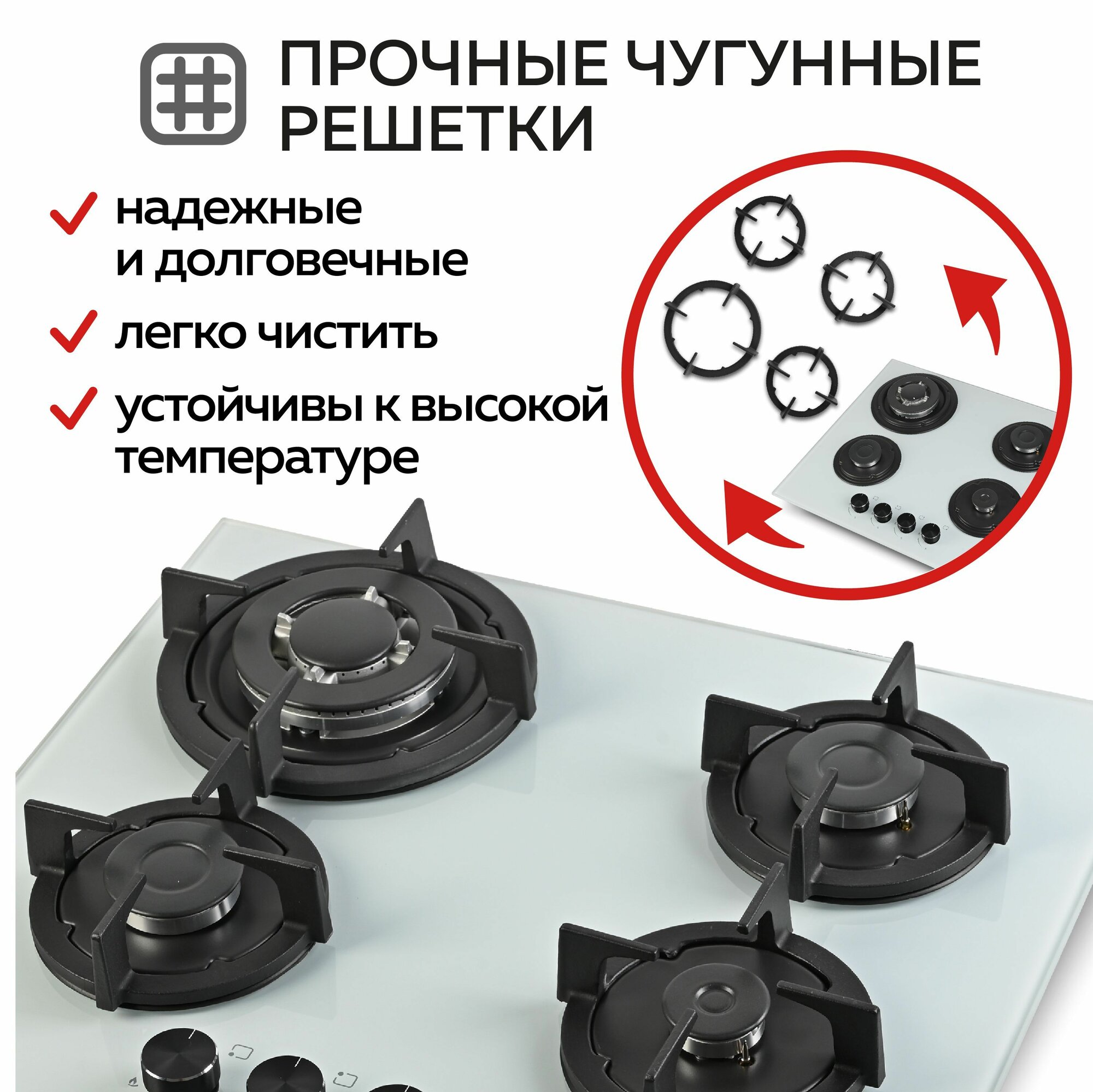 ПРОЧНЫЕ ЧУГУННЫЕ РЕШЕТКИ

надежные и долговечные

легко чистить

устойчивы к высокой температуре