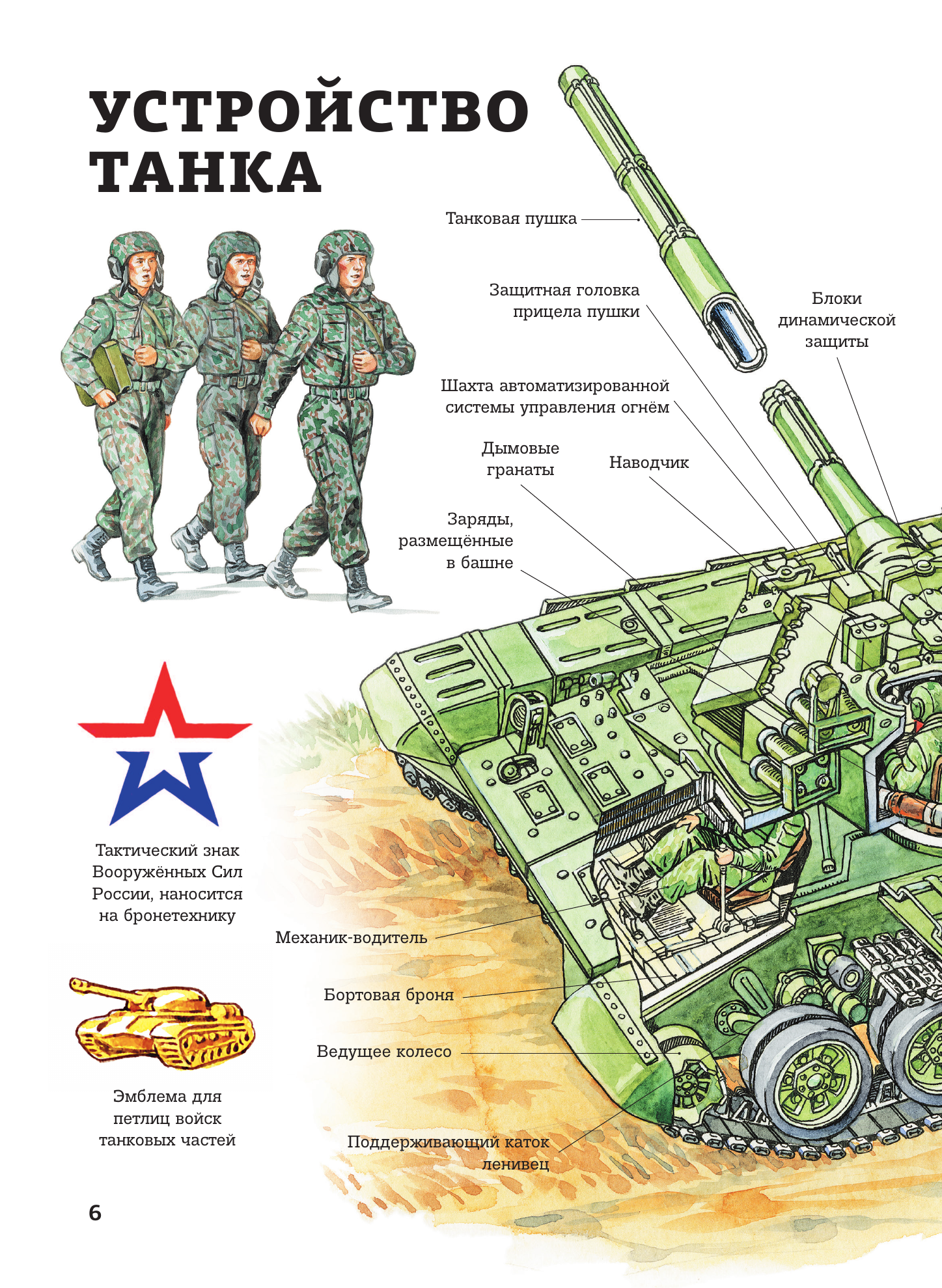 УСТРОЙСТВО ТАНКА

Танковая пушка

Защитная головка прицела пушки

Блоки динамической защиты

Шахта автоматизированной системы управления огнём

Дымовые гранаты

Наводчик

Заряды, размещённые в башне

Тактический знак Вооружённых Сил России, наносится на бронетехнику

Механик-водитель

Бортовая броня

Ведущее колесо

Эмблема для петлиц войск танковых частей

Поддерживающий каток ленивец

6