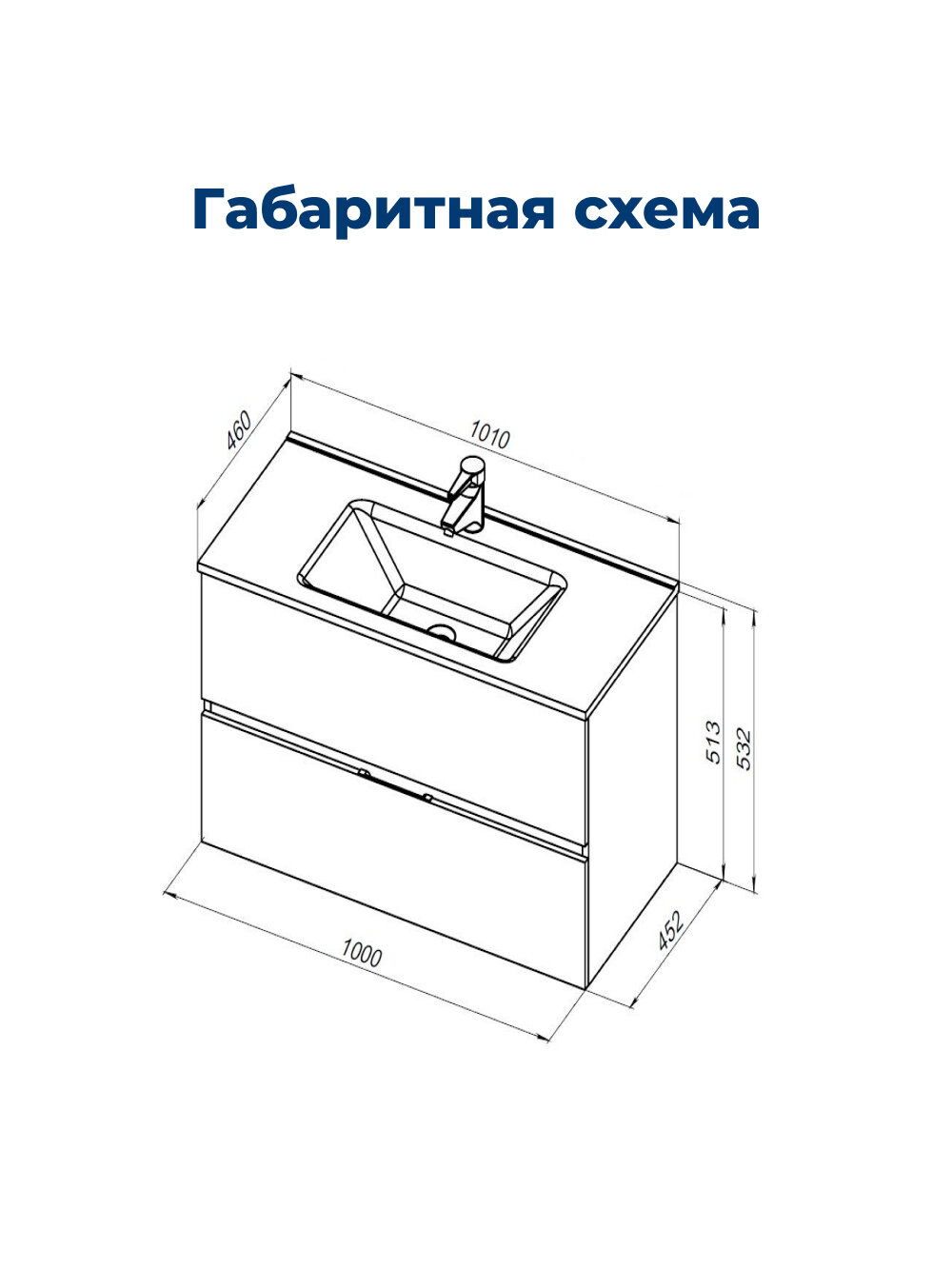 Габаритная схема

460

1010

513

532

452

1000