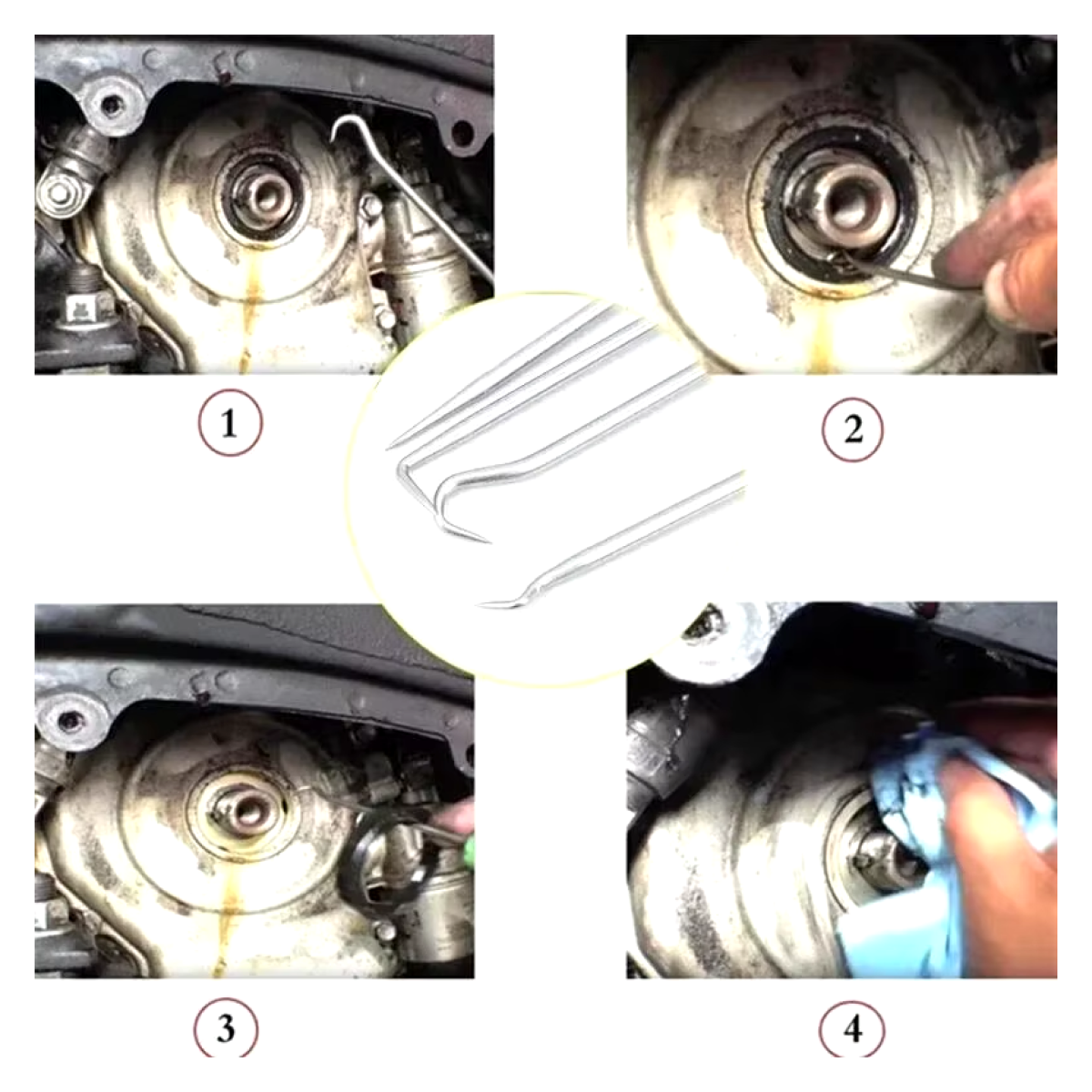 1

2

3

4