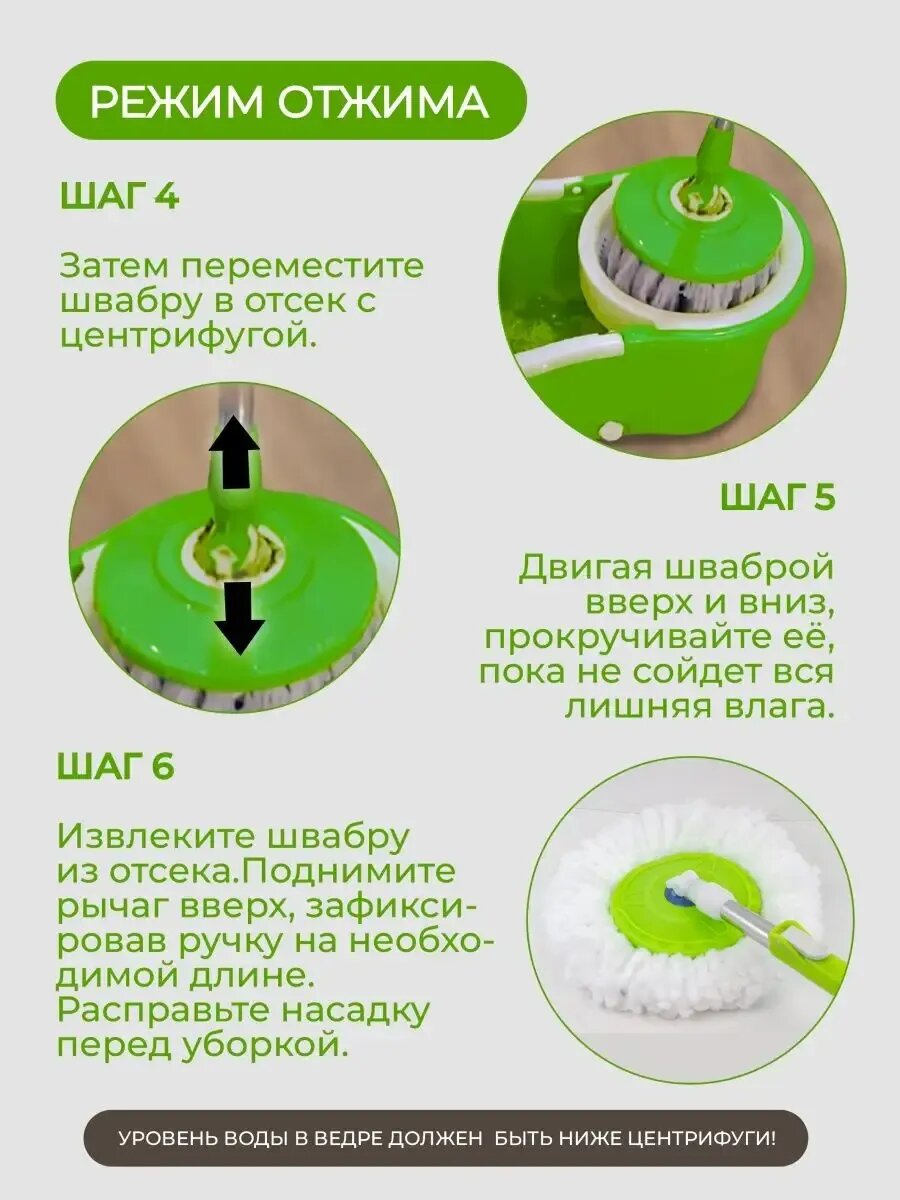 РЕЖИМ ОТЖИМА

ШАГ 4

Затем переместите швабру в отсек с центрифугой.

ШАГ 5

Двигая шваброй вверх и вниз, прокручивайте её, пока не сойдет вся лишняя влага.

ШАГ 6

Извлеките швабру из отсека.Поднимите рычаг вверх, зафиксировав ручку на необходимой длине. Расправьте насадку перед уборкой.

УРОВЕНЬ ВОДЫ В ВЕДРЕ ДОЛЖЕН БЫТЬ НИЖЕ ЦЕНТРИФУГИ!