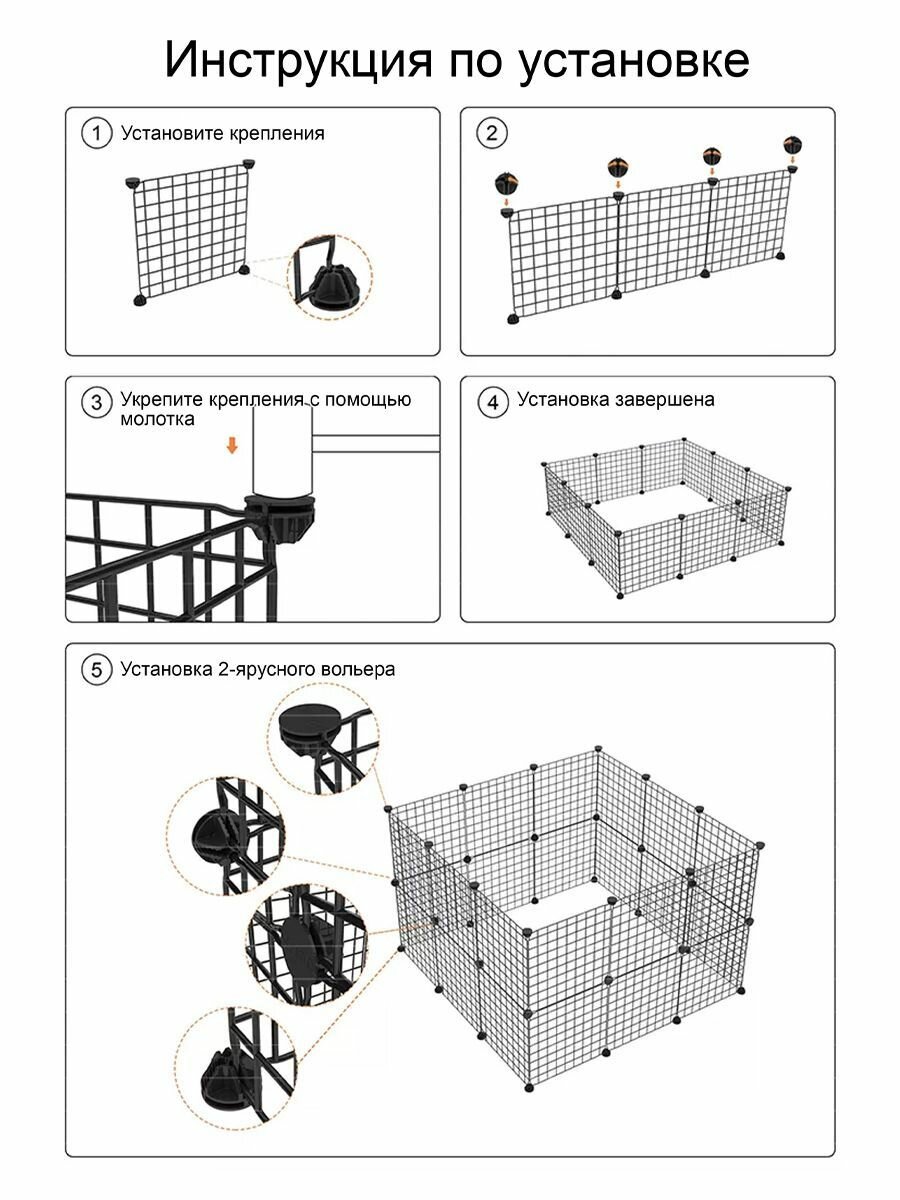 Инструкция по установке

1 Установите крепления

2

3 Укрепите крепления с помощью молотка

4 Установка завершена

5 Установка 2-ярусного вольера