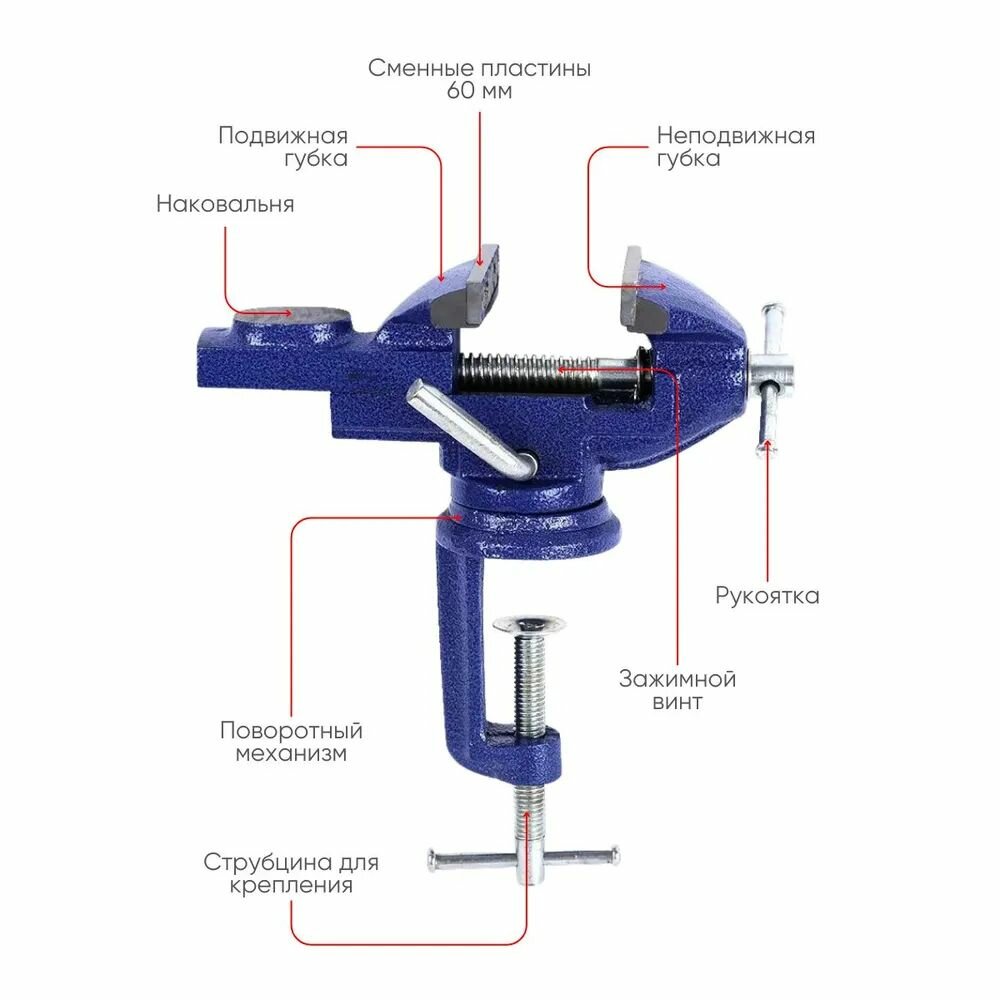 Сменные пластины 60 мм

Подвижная губка

Неподвижная губка

Наковальня

Рукоятка

Зажимной винт

Поворотный механизм

Струбцина для крепления