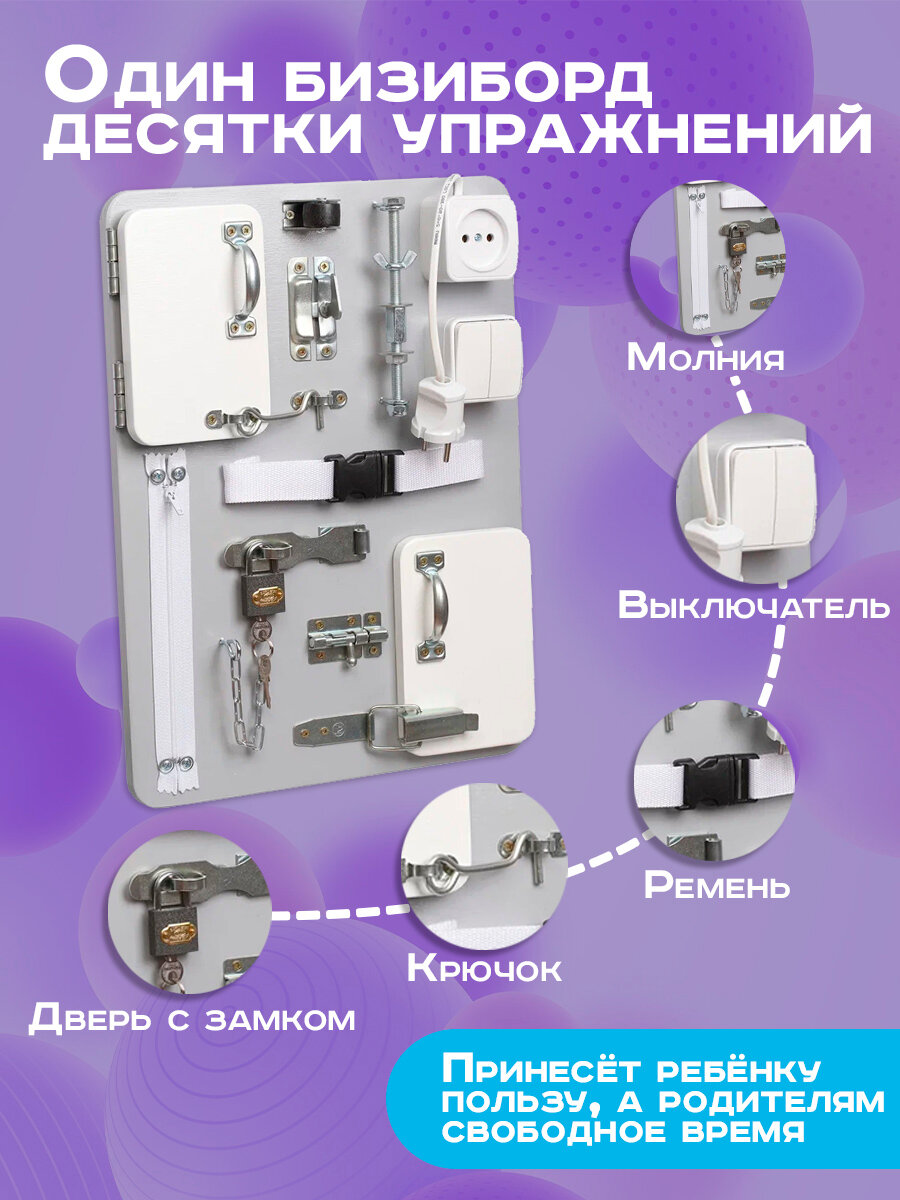 Один бизиборд
десятки упражнений

Молния

Выключатель

Ремень

Крючок

Дверь с замком

Принесёт ребёнку пользу, а родителям свободное время