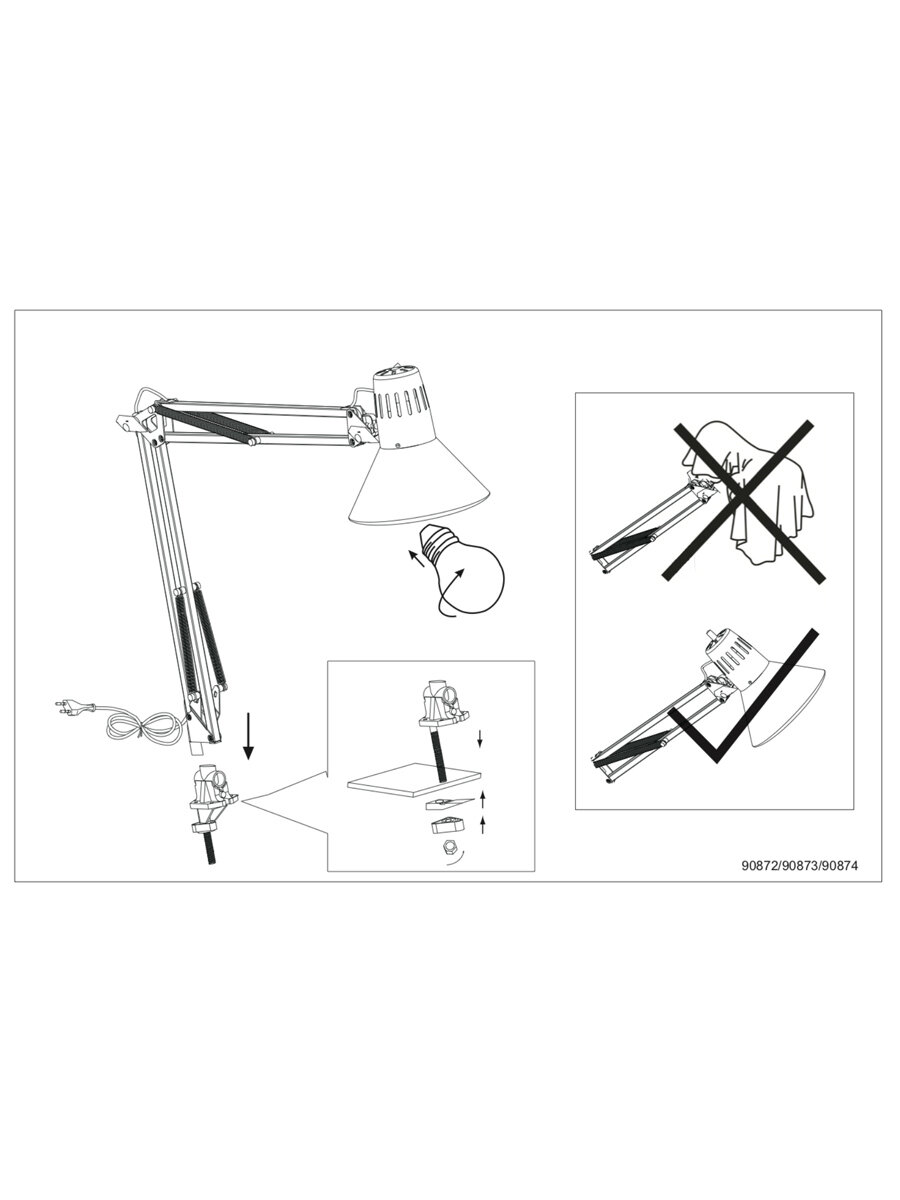 90872/90873/90874