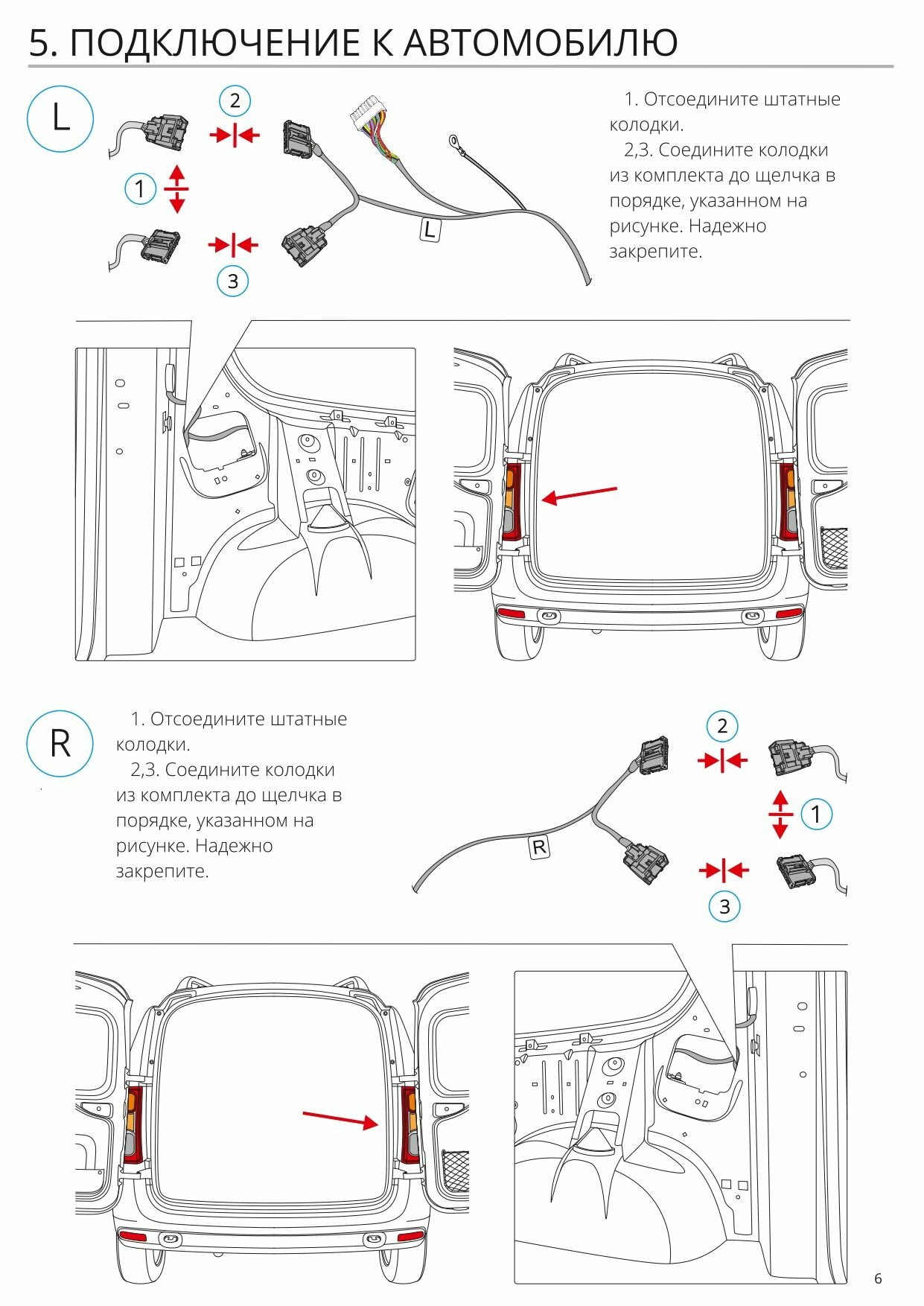 5. ПОДКЛЮЧЕНИЕ К АВТОМОБИЛЮ

L

2

1

3

L

1. Отсоедините штатные колодки.
2,3. Соедините колодки из комплекта до щелчка в порядке, указанном на рисунке. Надежно закрепите.

R

1. Отсоедините штатные колодки.
2,3. Соедините колодки из комплекта до щелчка в порядке, указанном на рисунке. Надежно закрепите.

2

1

3

R

6