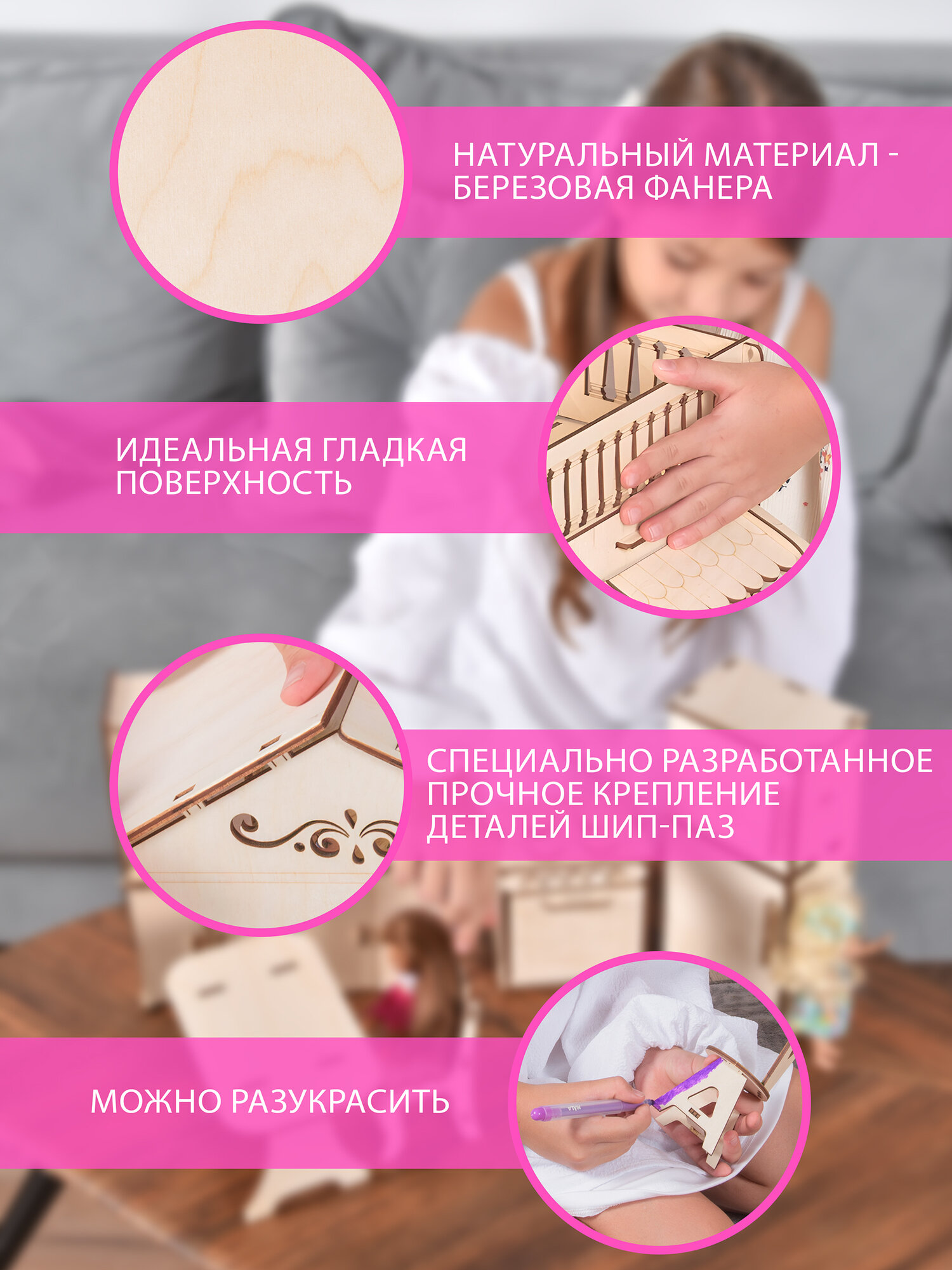 НАТУРАЛЬНЫЙ МАТЕРИАЛ - БЕРЕЗОВАЯ ФАНЕРА

ИДЕАЛЬНАЯ ГЛАДКАЯ ПОВЕРХНОСТЬ

СПЕЦИАЛЬНО РАЗРАБОТАННОЕ ПРОЧНОЕ КРЕПЛЕНИЕ ДЕТАЛЕЙ ШИП-ПАЗ

МОЖНО РАЗУКРАСИТЬ