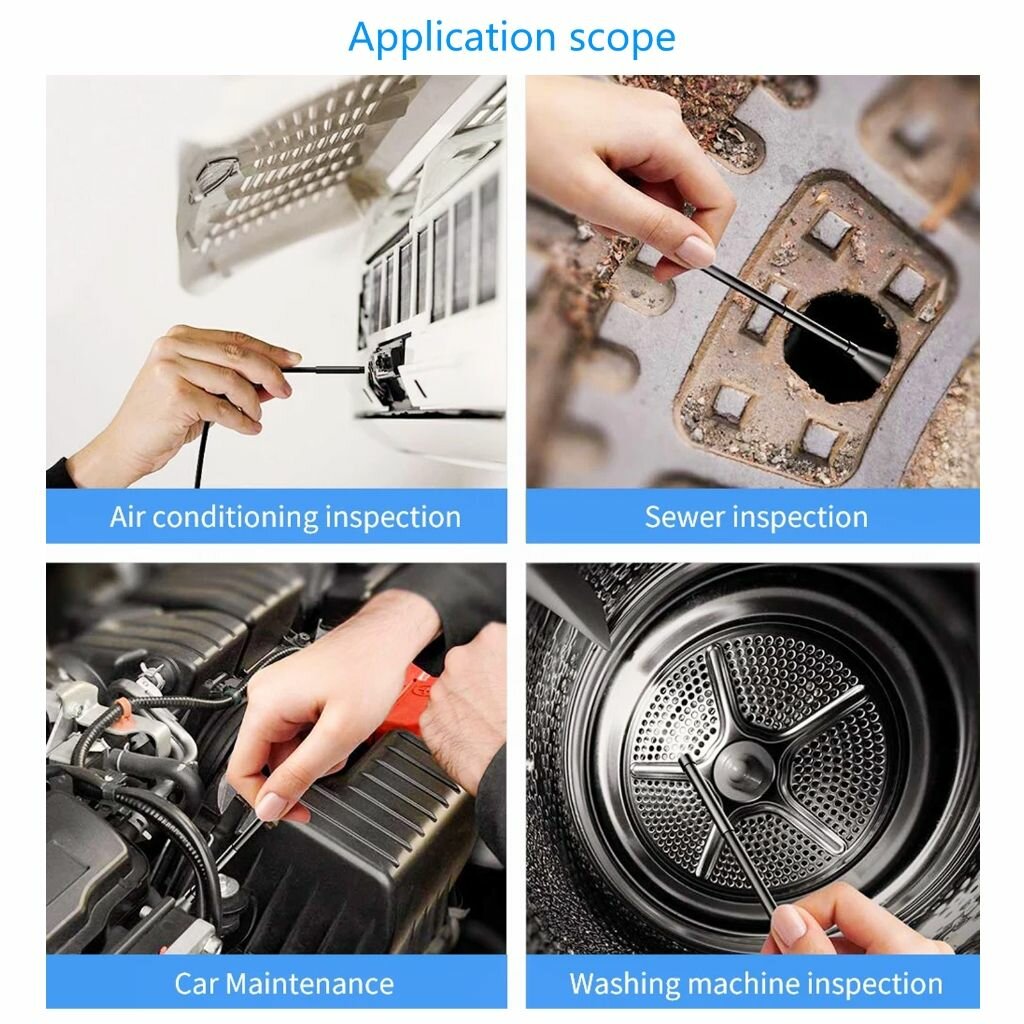 Application scope

Air conditioning inspection

Sewer inspection

Car Maintenance

Washing machine inspection