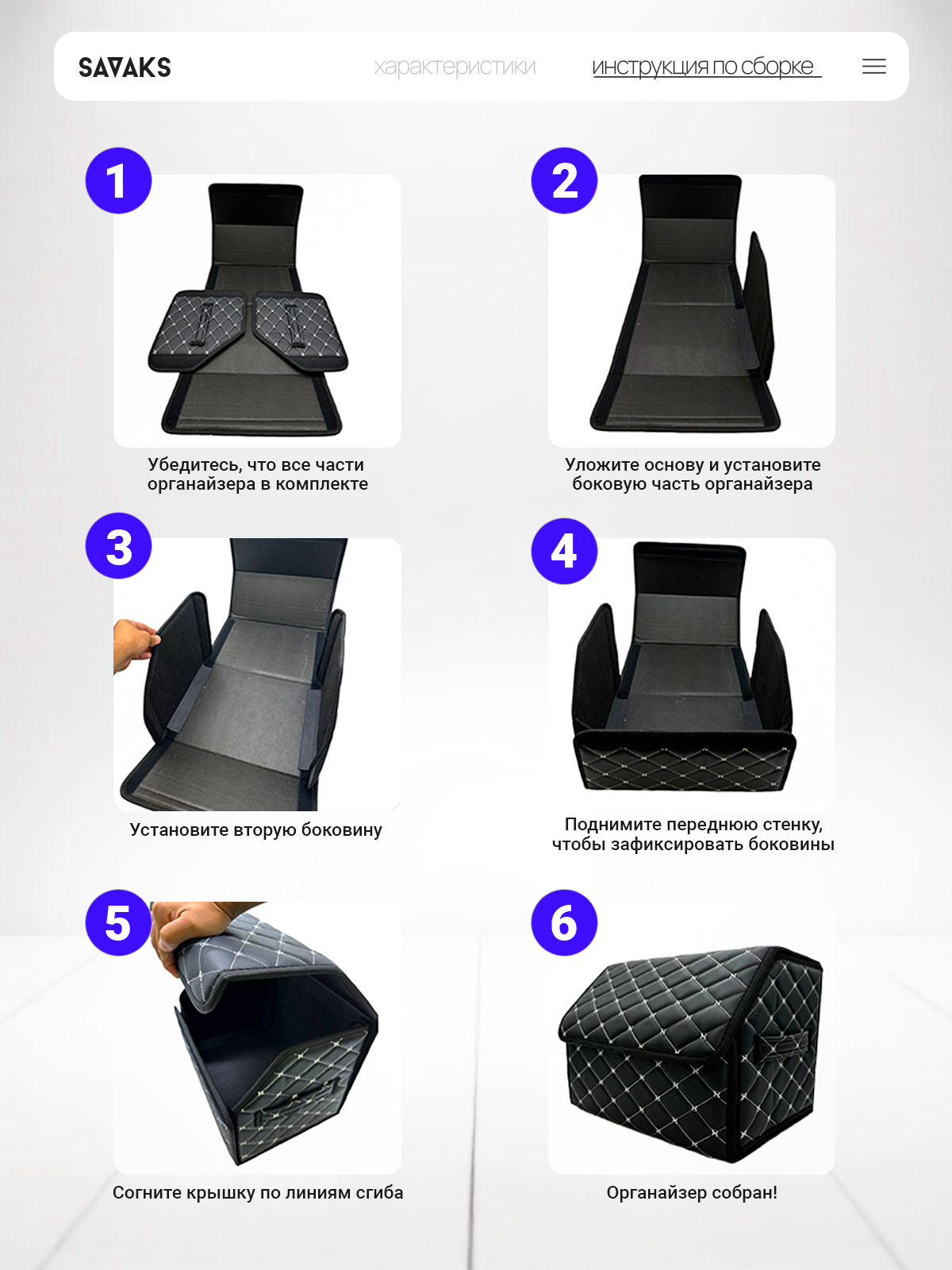 SAVAKS

характеристики

инструкция по сборке

1

Убедитесь, что все части органайзера в комплекте

2

Уложите основу и установите боковую часть органайзера

3

Установите вторую боковину

4

Поднимите переднюю стенку, чтобы зафиксировать боковины

5

Согните крышку по линиям сгиба

6

Органайзер собран!