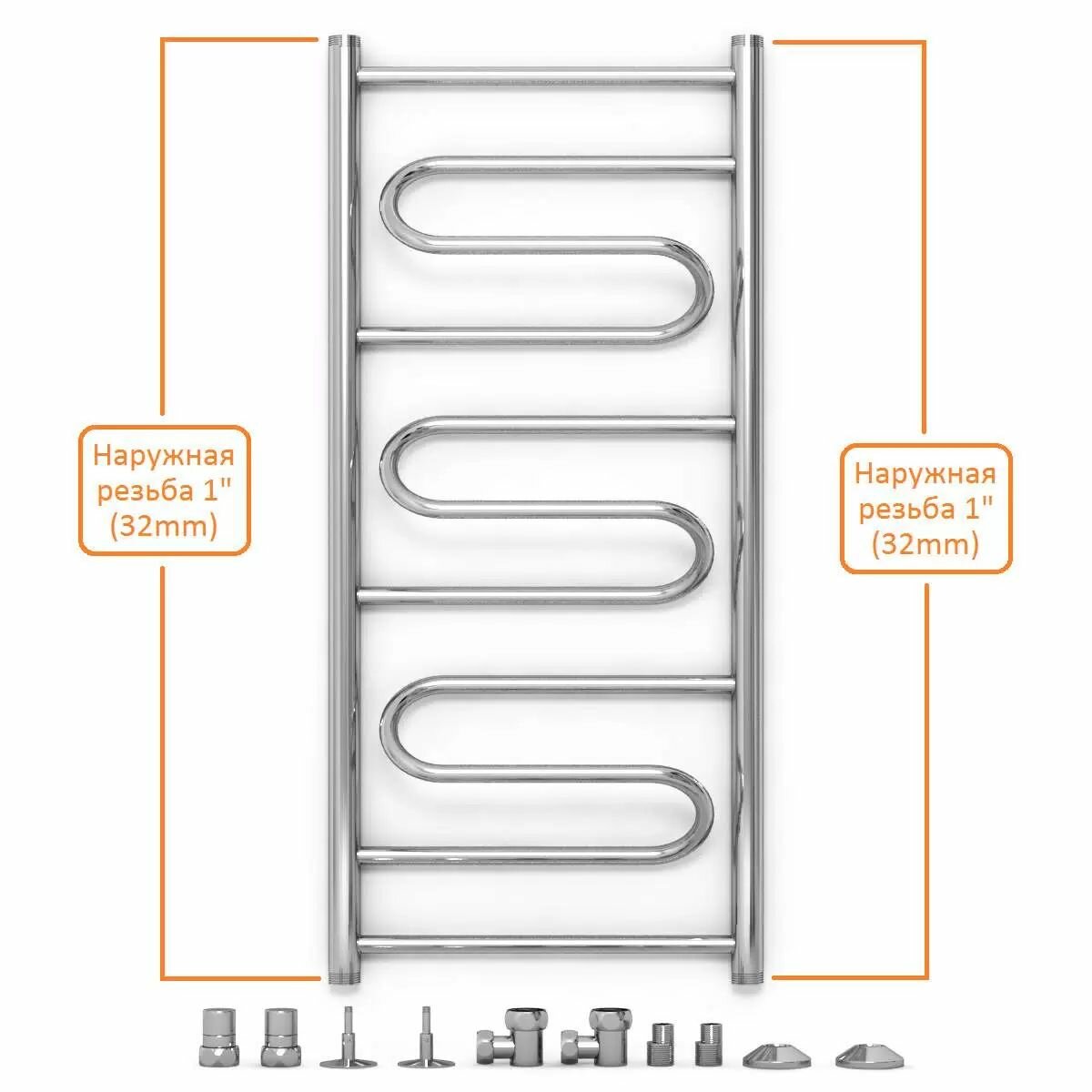 Наружная резьба 1" (32mm)

Наружная резьба 1" (32mm)