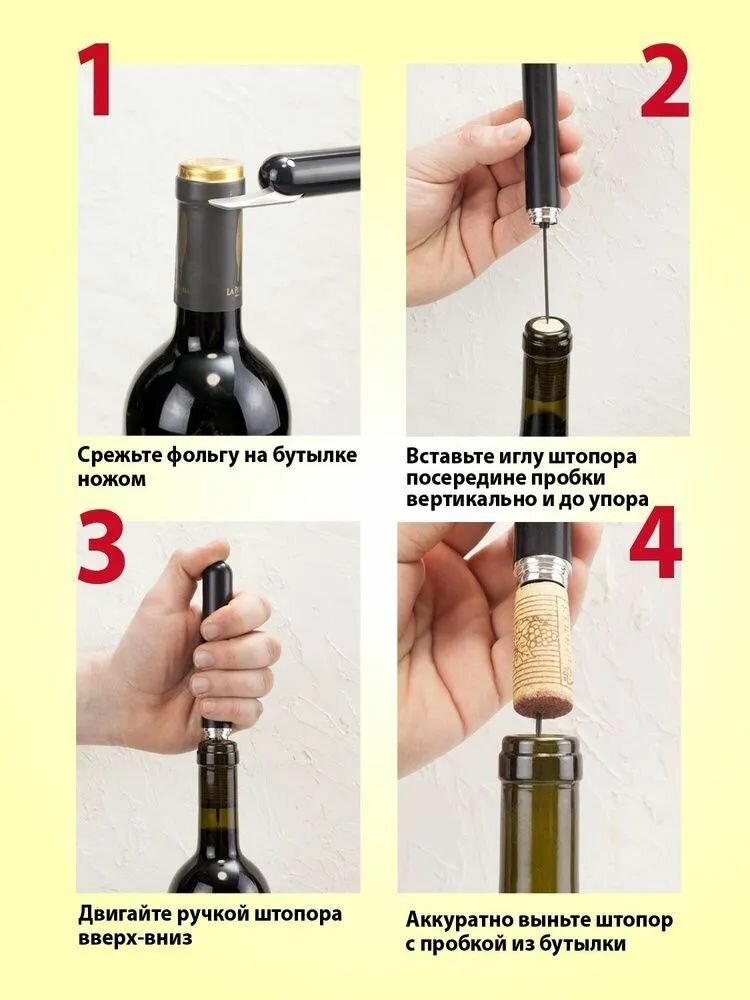 1

Срежьте фольгу на бутылке ножом

2

Вставьте иглу штопора посередине пробки вертикально и до упора

3

Двигайте ручкой штопора вверх-вниз

4

Аккуратно выньте штопор с пробкой из бутылки