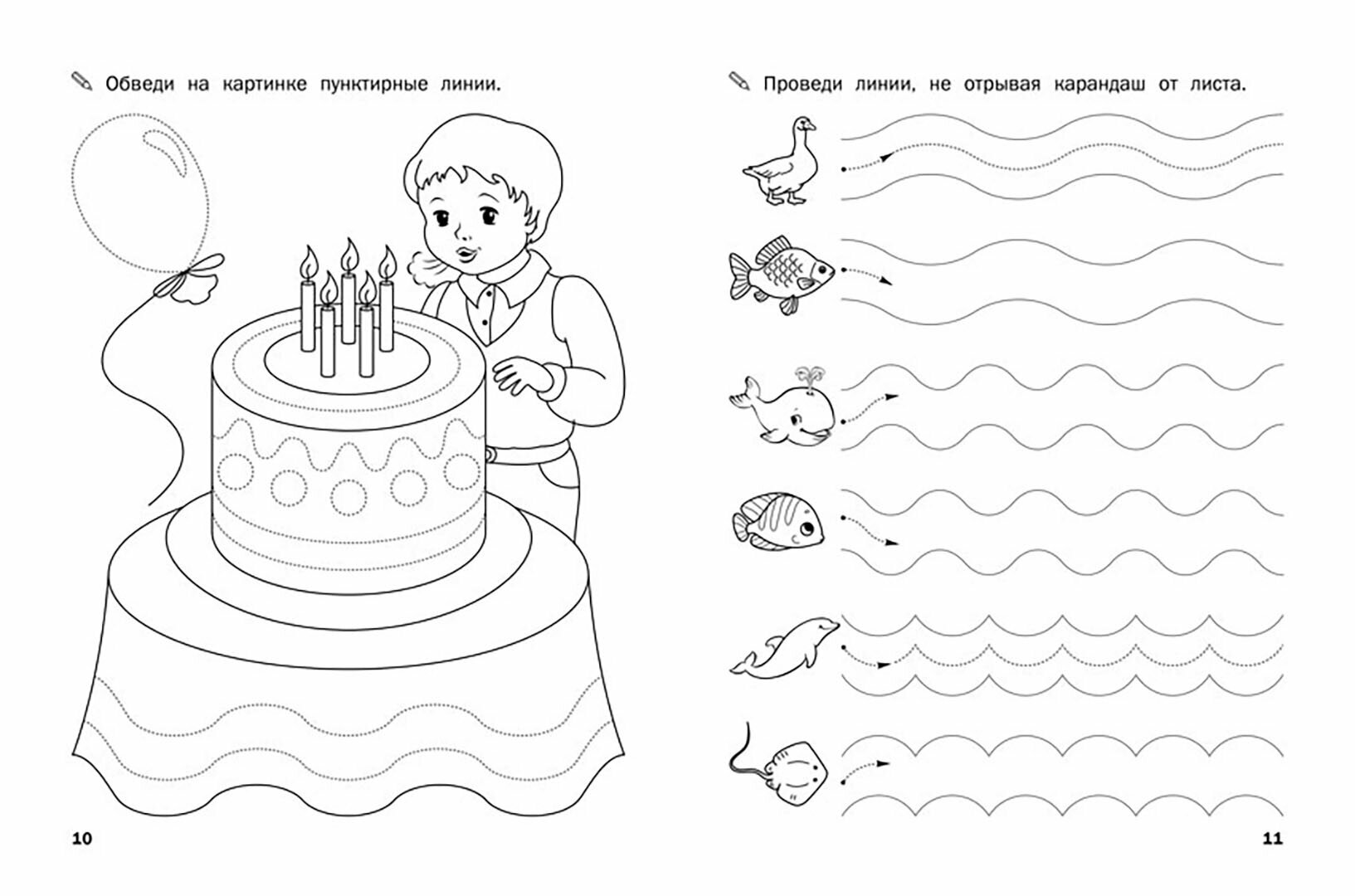 Обведи на картинке пунктирные линии.

10

Проведи линии, не отрывая карандаш от листа.

11