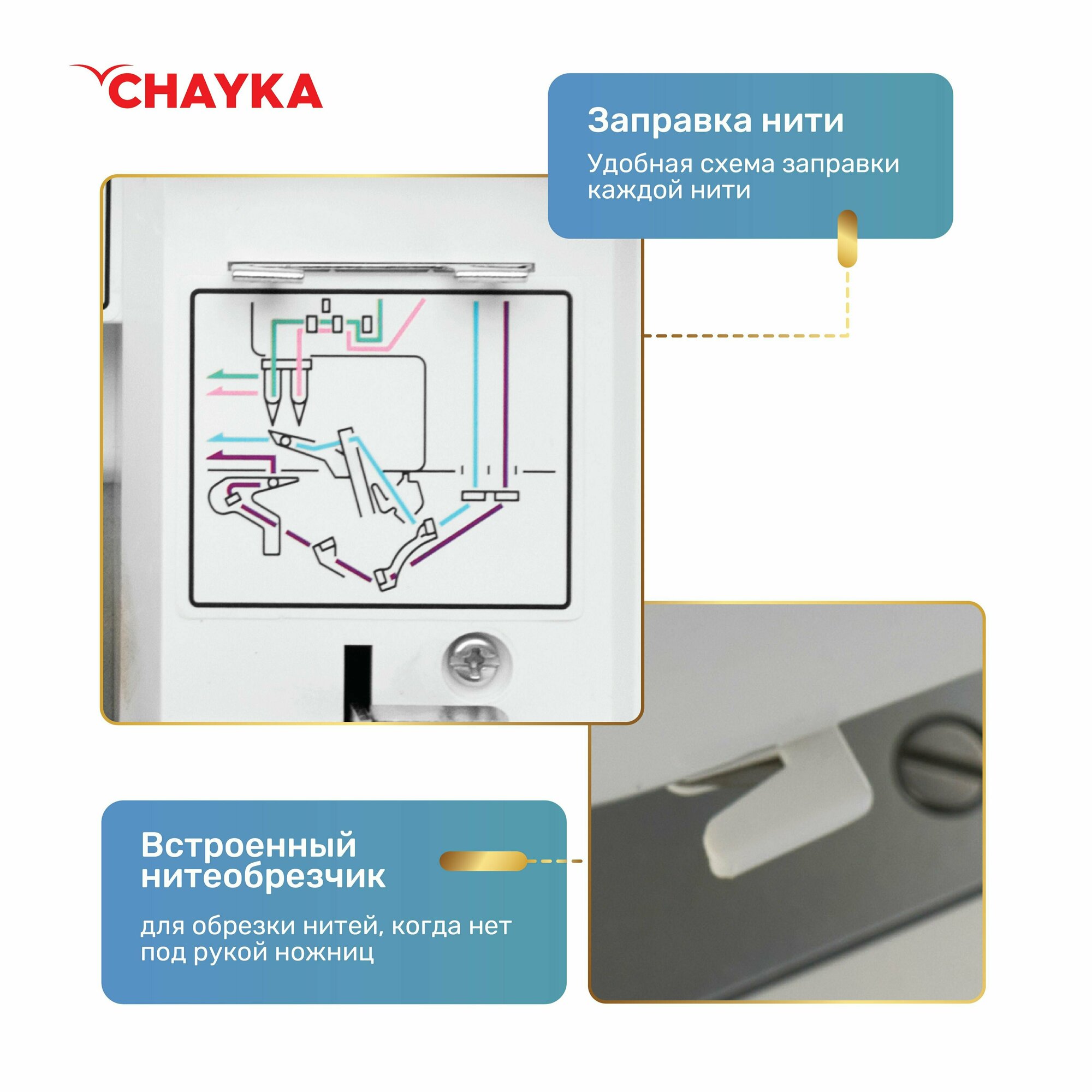 CHAYKA

Заправка нити
Удобная схема заправки каждой нити

Встроенный нитеобрезчик

для обрезки нитей, когда нет под рукой ножниц