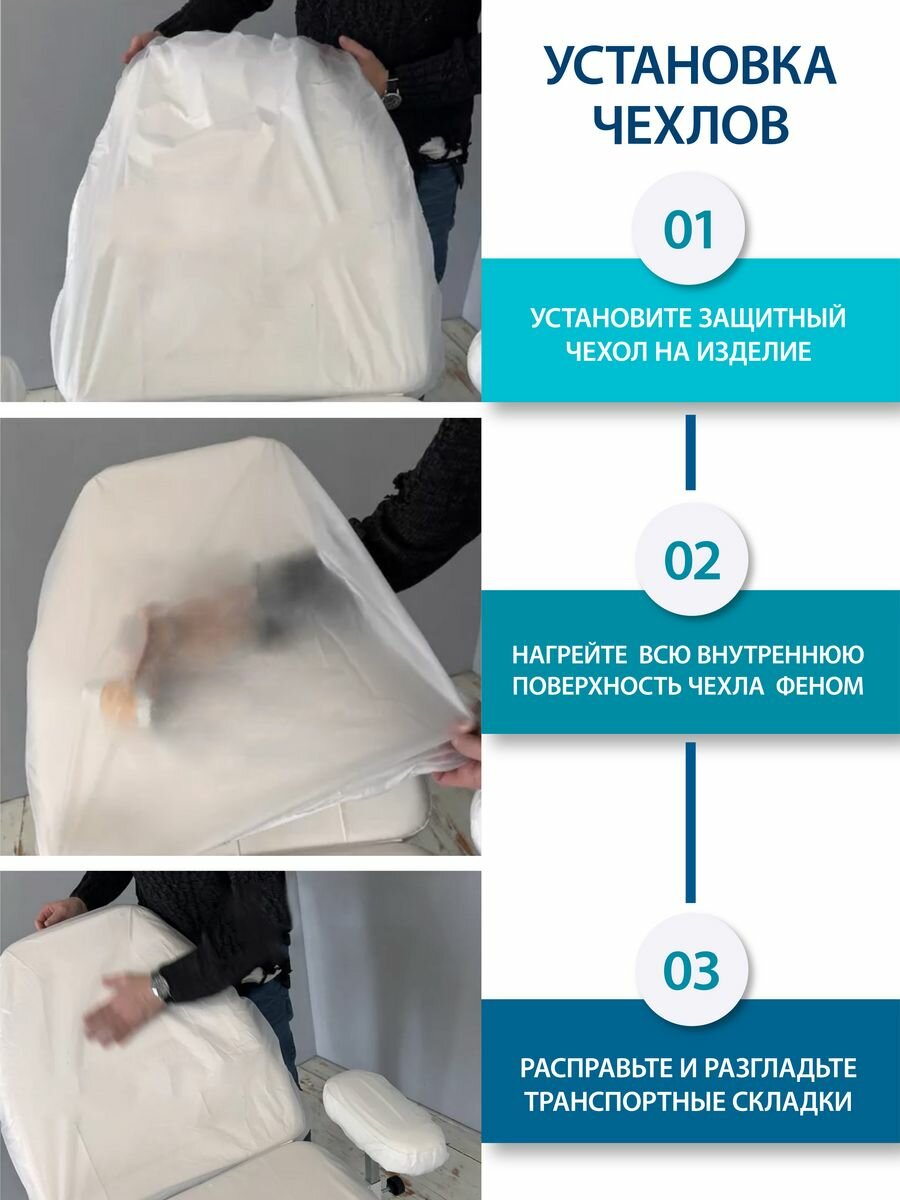 УСТАНОВКА ЧЕХЛОВ

01

УСТАНОВИТЕ ЗАЩИТНЫЙ ЧЕХОЛ НА ИЗДЕЛИЕ

02

НАГРЕЙТЕ ВСЮ ВНУТРЕННЮЮ ПОВЕРХНОСТЬ ЧЕХЛА ФЕНОМ

03

РАСПРАВЬТЕ И РАЗГЛАДЬТЕ ТРАНСПОРТНЫЕ СКЛАДКИ