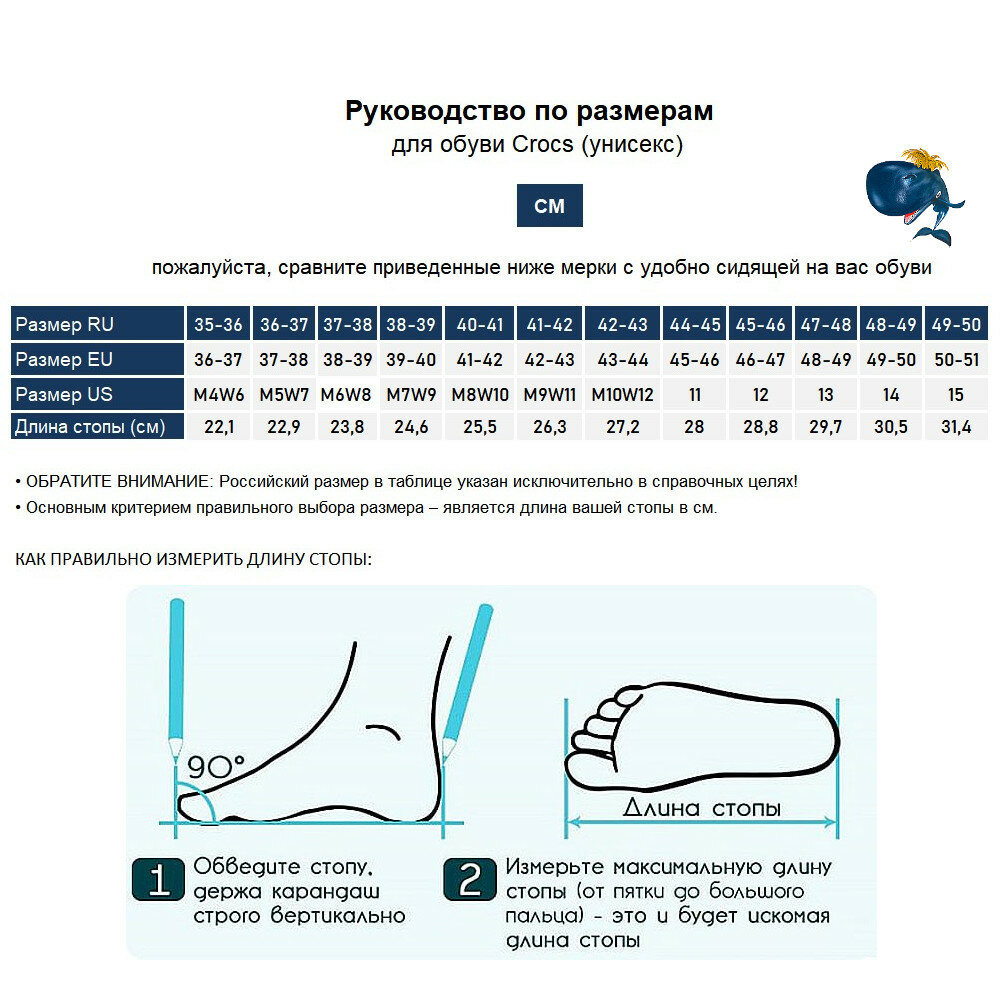 Руководство по размерам
для обуви Crocs (унисекс)

СМ

пожалуйста, сравните приведенные ниже мерки с удобно сидящей на вас обуви

| Размер RU | 35-36 | 36-37 | 37-38 | 38-39 | 40-41 | 41-42 | 42-43 | 44-45 | 45-46 | 47-48 | 48-49 | 49-50 |
|---|---|---|---|---|---|---|---|---|---|---|---|---|
| Размер EU | 36-37 | 37-38 | 38-39 | 39-40 | 41-42 | 42-43 | 43-44 | 45-46 | 46-47 | 48-49 | 49-50 | 50-51 |
| Размер US | M4W6 | M5W7 | M6W8 | M7W9 | M8W10 | M9W11 | M10W12 | 11 | 12 | 13 | 14 | 15 |
| Длина стопы (см) | 22,1 | 22,9 | 23,8 | 24,6 | 25,5 | 26,3 | 27,2 | 28 | 28,8 | 29,7 | 30,5 | 31,4 |

• ОБРАТИТЕ ВНИМАНИЕ: Российский размер в таблице указан исключительно в справочных целях!
• Основным критерием правильного выбора размера – является длина вашей стопы в см.

КАК ПРАВИЛЬНО ИЗМЕРИТЬ ДЛИНУ СТОПЫ:

90°

Длина стопы

1 Обведите стопу, держа карандаш строго вертикально

2 Измерьте максимальную длину стопы (от пятки до большого пальца) - это и будет искомая длина стопы